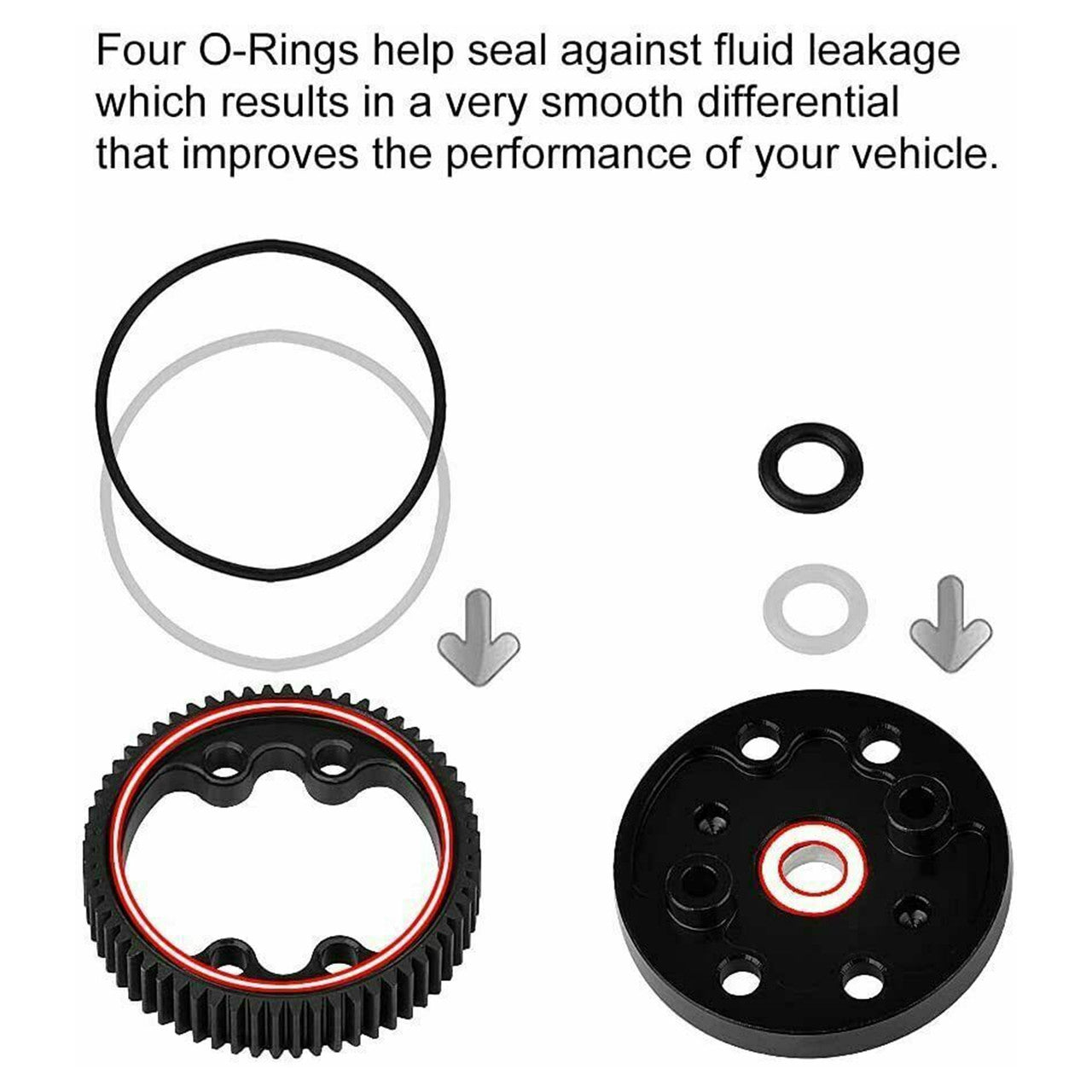 Four O-Rings help seal against fluid leakage which results in a very smooth differential that improves the performance of your vehicle.