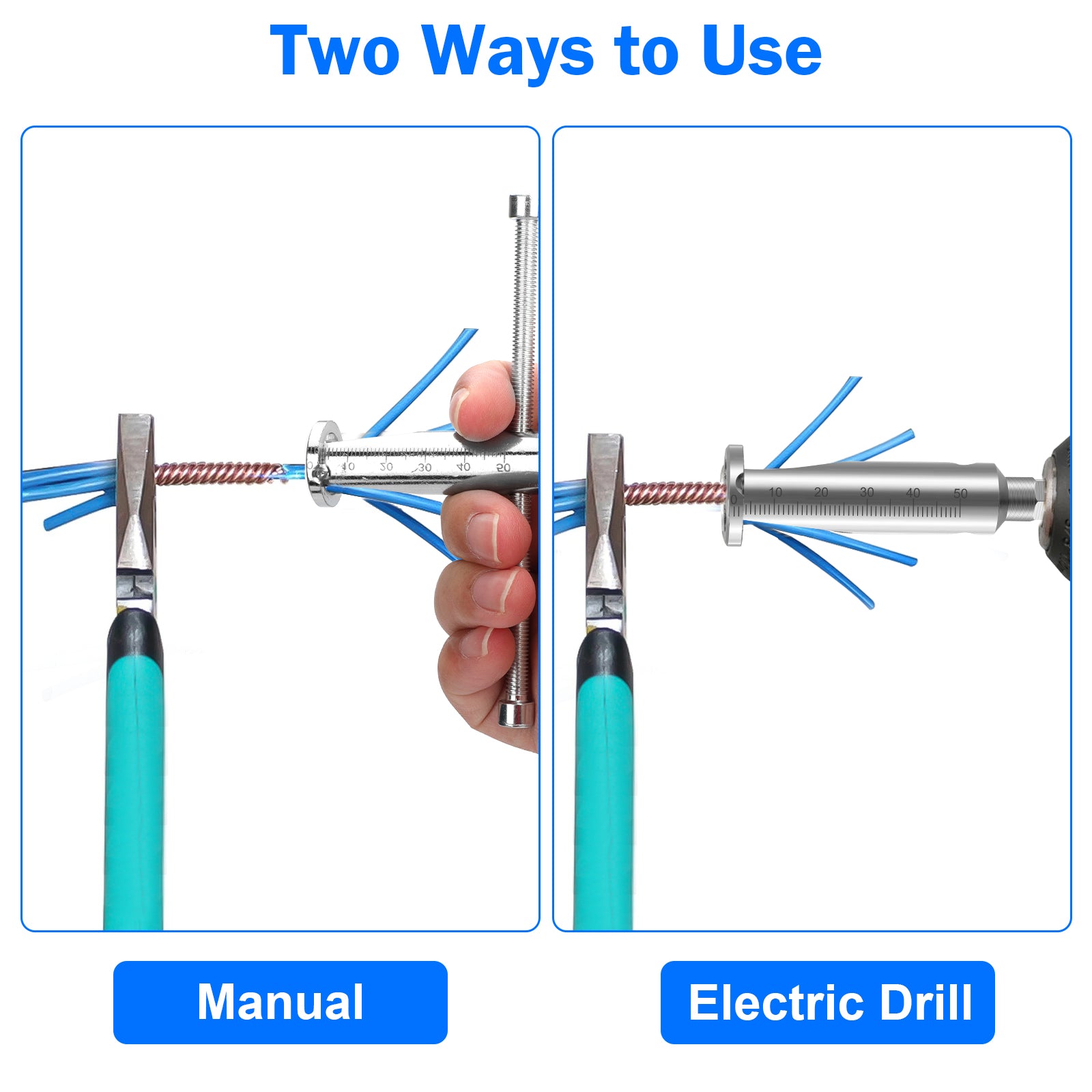 Two Ways to Use

0 10 20 30 40 50

0 10 20 30 40 50

Manual

Electric Drill