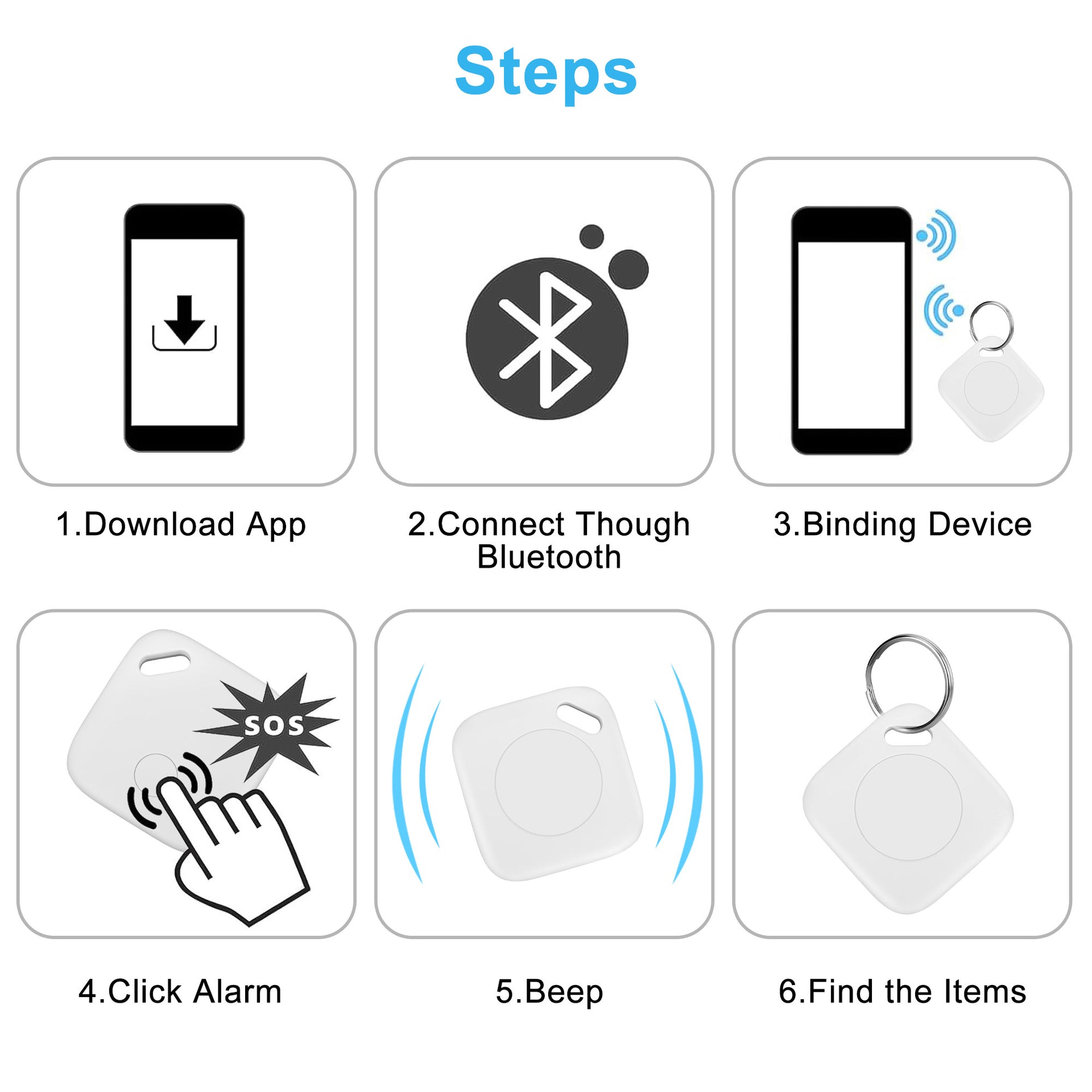 Steps

1.Download App

2.Connect Though Bluetooth

3.Binding Device

SOS

4.Click Alarm

5.Beep

6.Find the Items