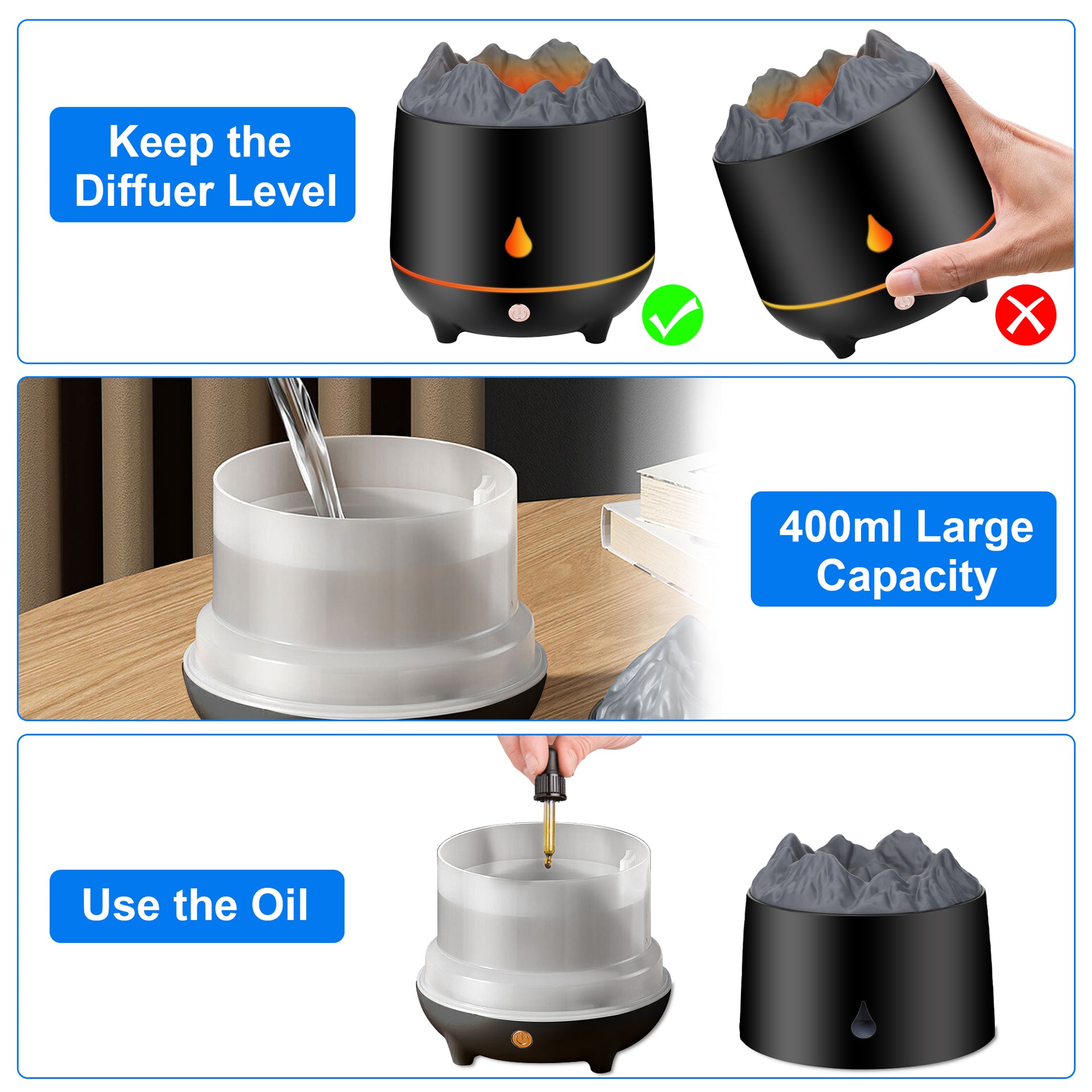 Keep the Diffuer Level

400ml Large Capacity

Use the Oil