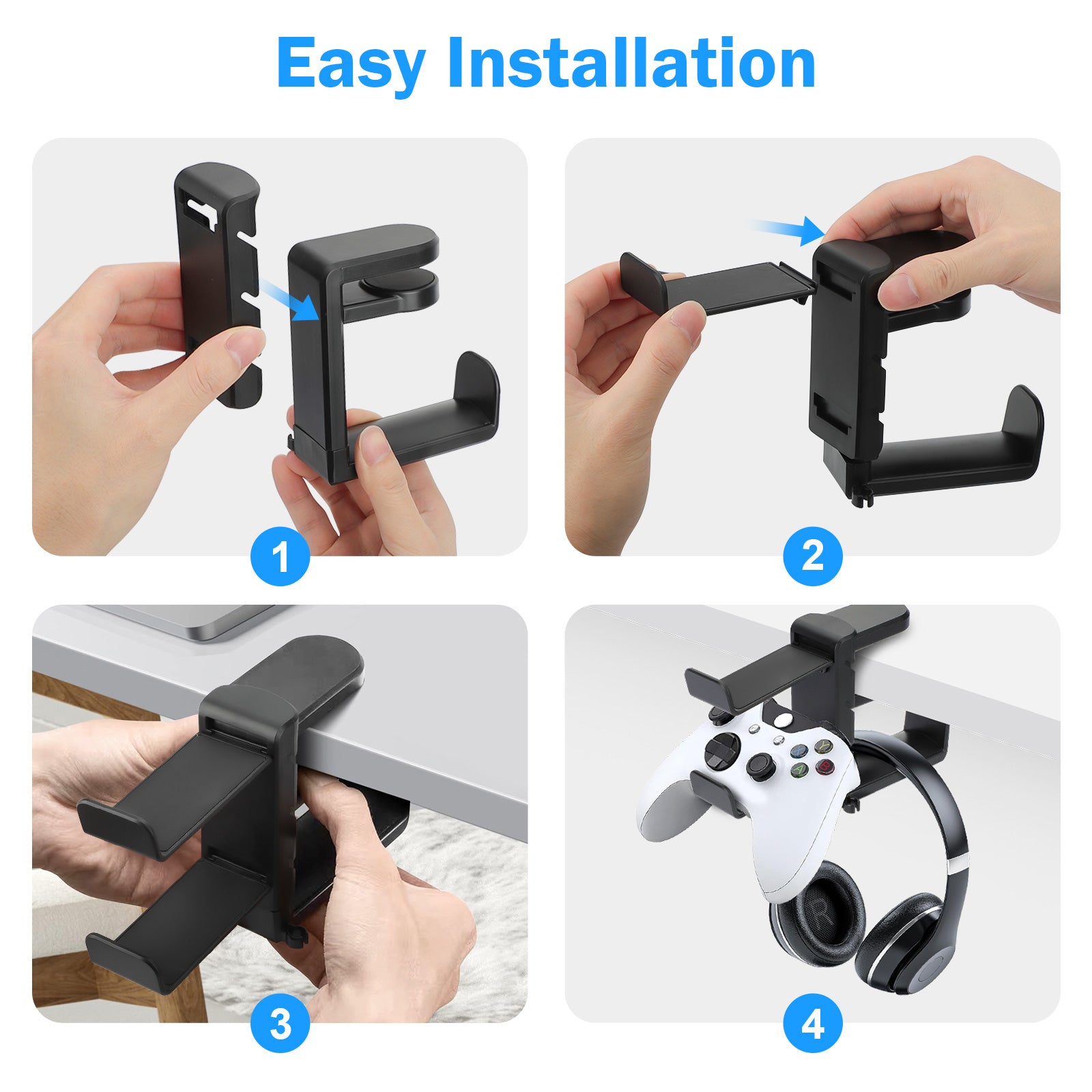 Easy Installation

1

2

3

4