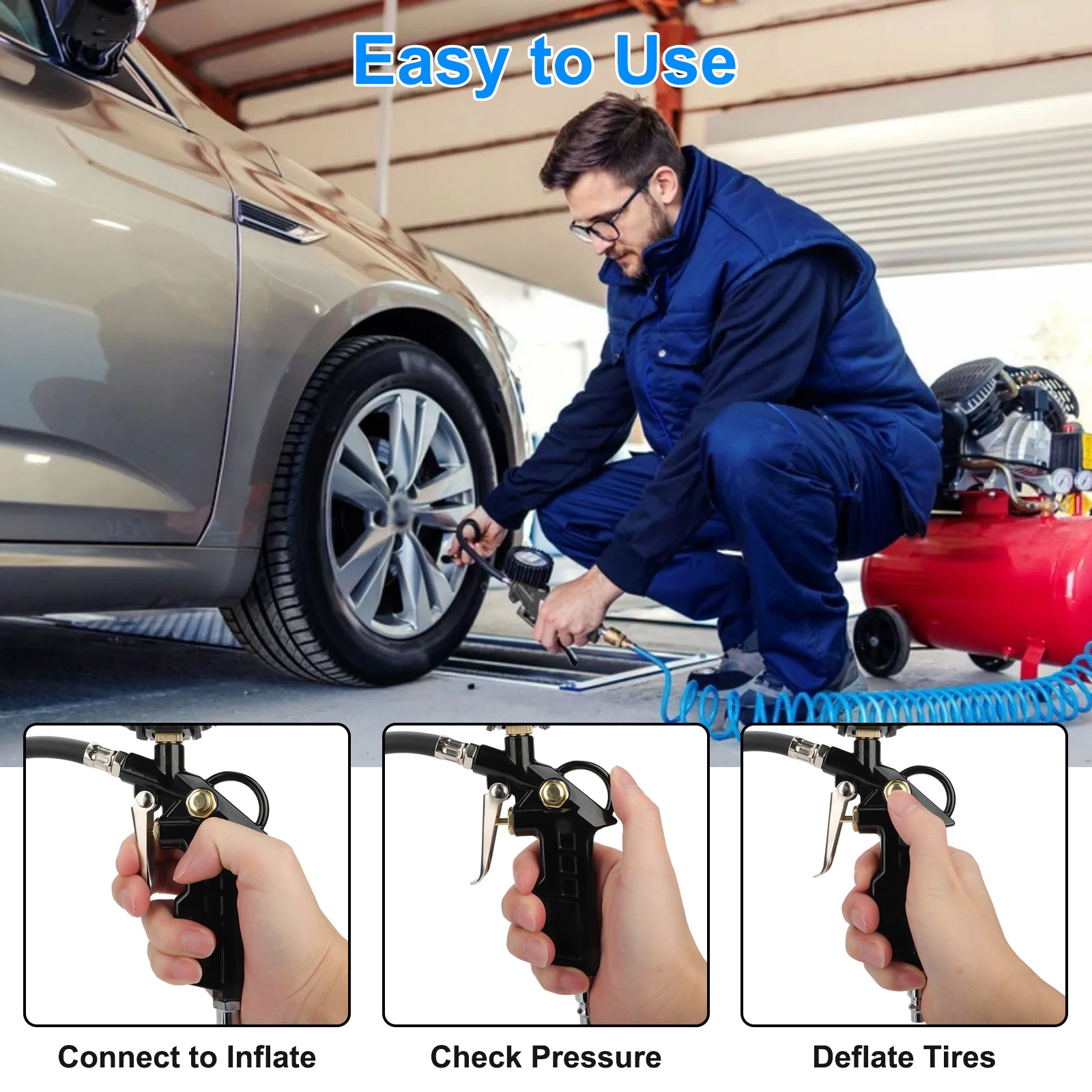 Easy to Use

Connect to Inflate

Check Pressure

Deflate Tires