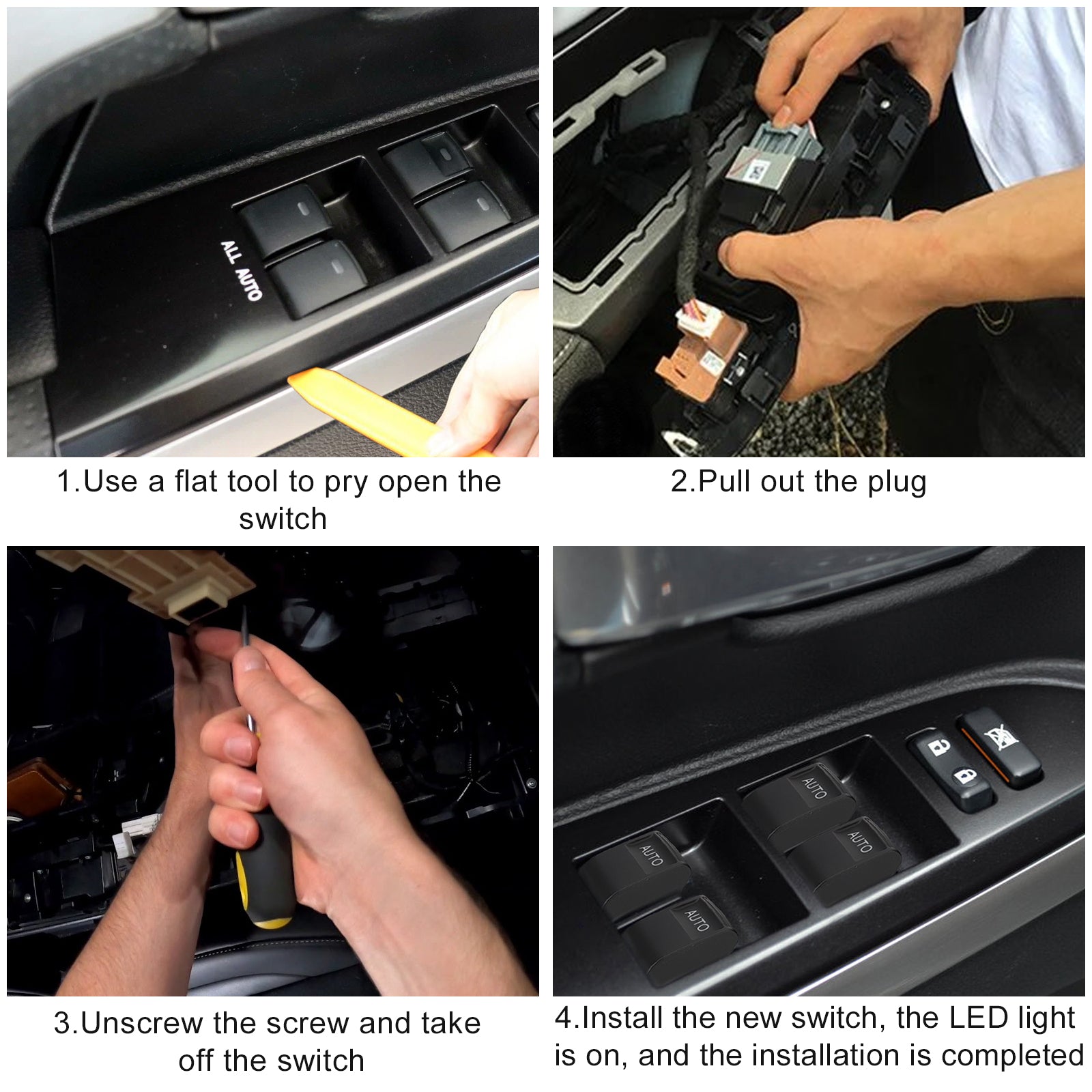 ALL AUTO

1.Use a flat tool to pry open the switch

2.Pull out the plug

3.Unscrew the screw and take off the switch

AUTO
AUTO
AUTO
AUTO

4.Install the new switch, the LED light is on, and the installation is completed