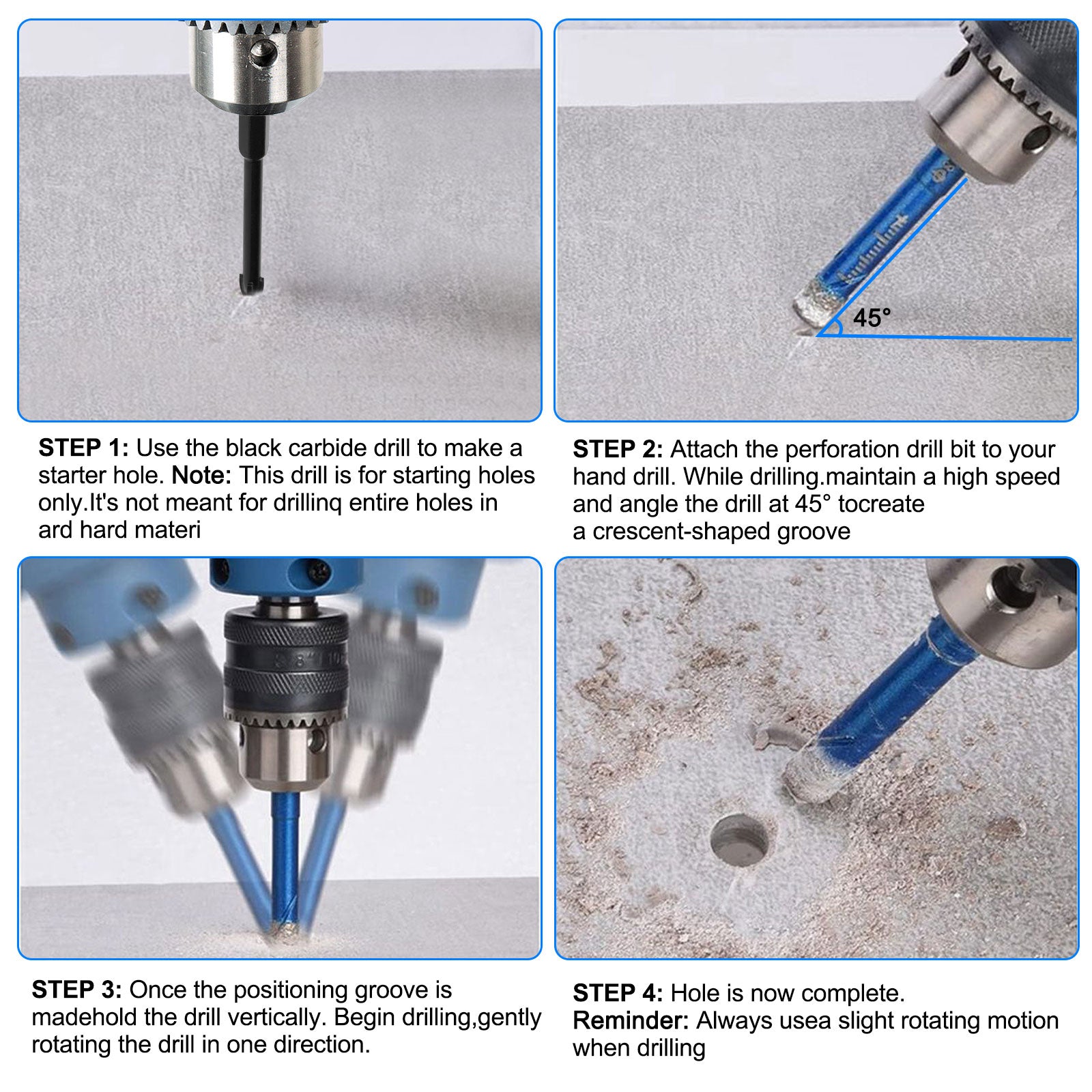 45°

STEP 1: Use the black carbide drill to make a starter hole. Note: This drill is for starting holes only.It's not meant for drillinq entire holes in ard hard materi

STEP 2: Attach the perforation drill bit to your hand drill. While drilling.maintain a high speed and angle the drill at 45° tocreate a crescent-shaped groove

STEP 3: Once the positioning groove is madehold the drill vertically. Begin drilling,gently rotating the drill in one direction.

STEP 4: Hole is now complete.
Reminder: Always usea slight rotating motion when drilling