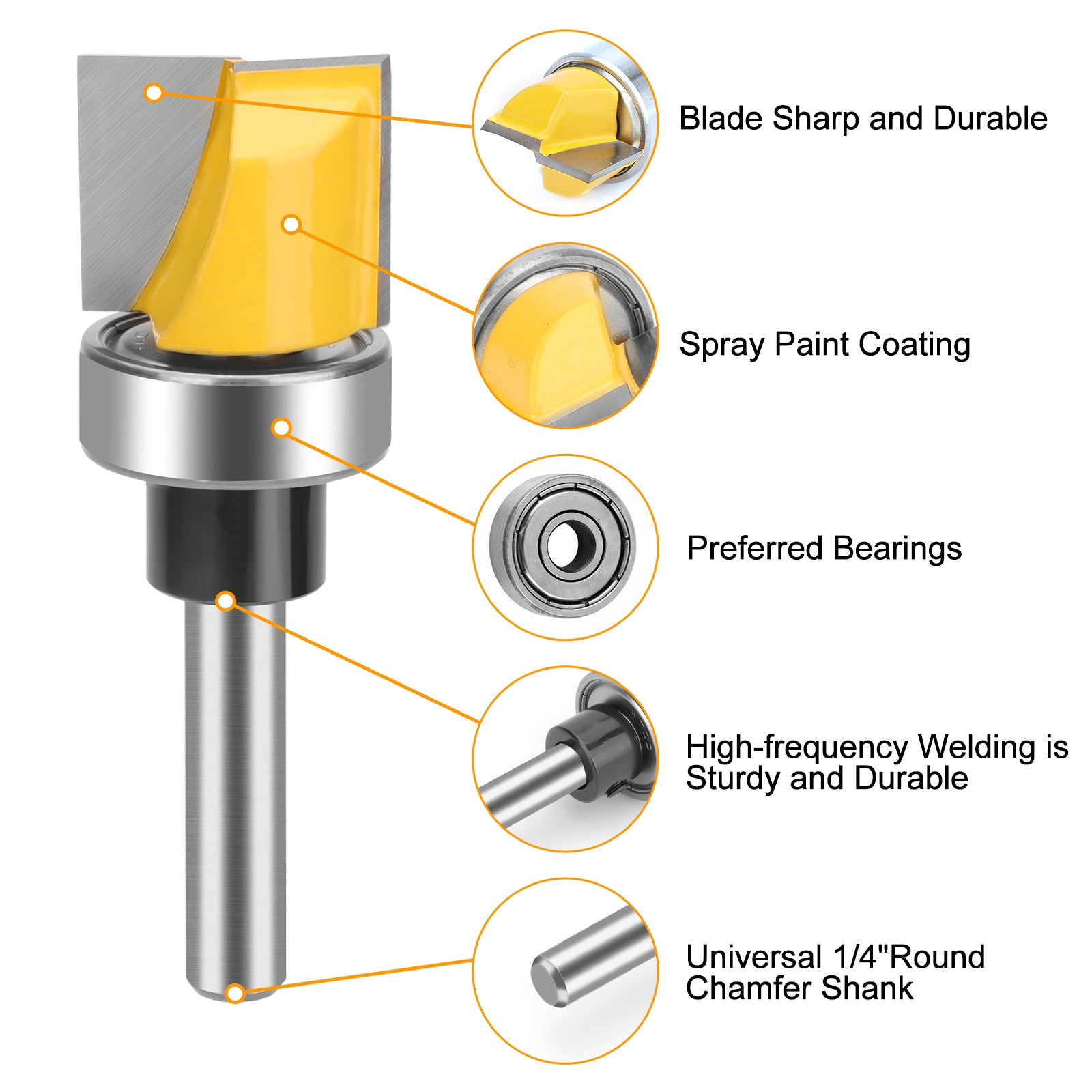 Blade Sharp and Durable

Spray Paint Coating

Preferred Bearings

High-frequency Welding is Sturdy and Durable

Universal 1/4"Round Chamfer Shank