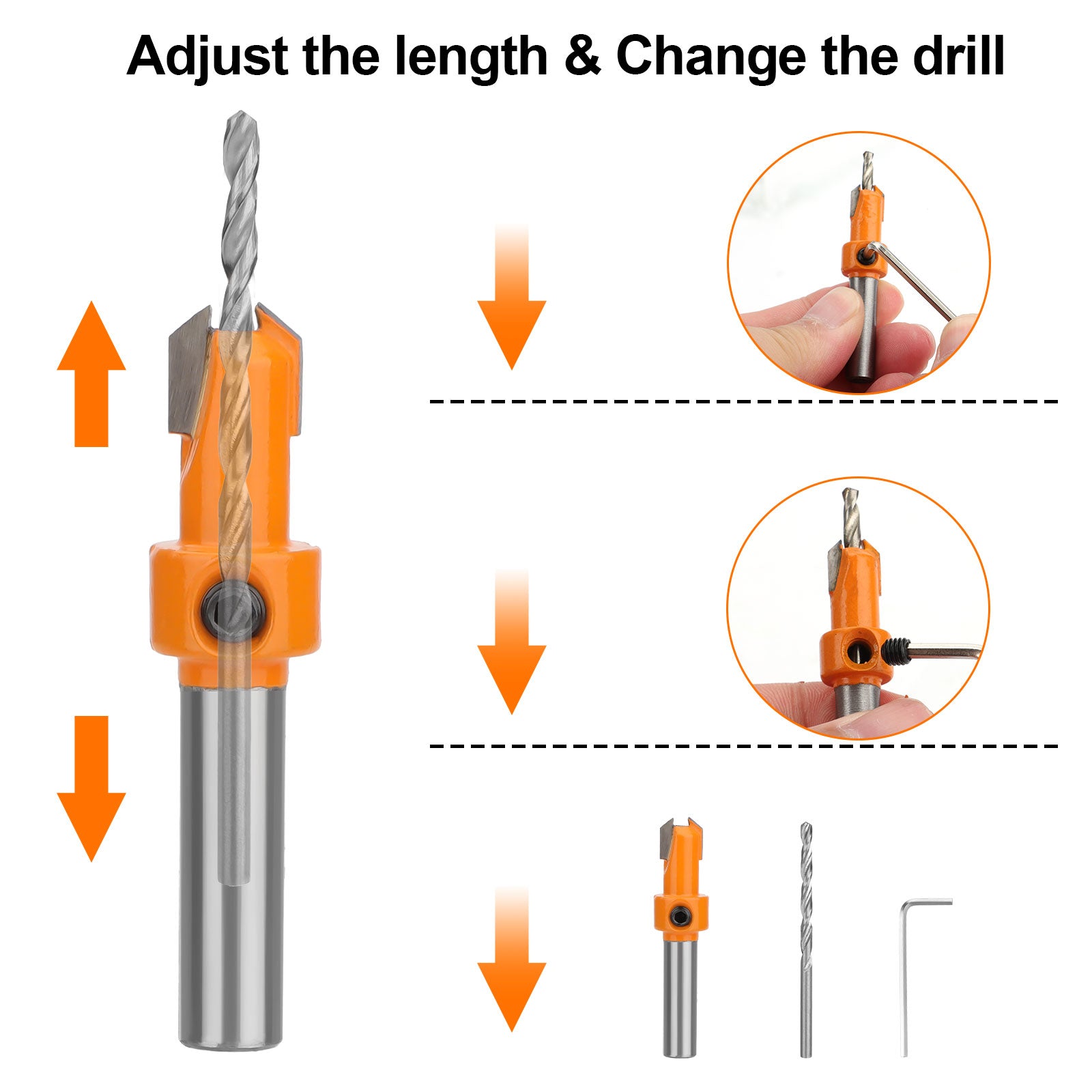 Adjust the length & Change the drill