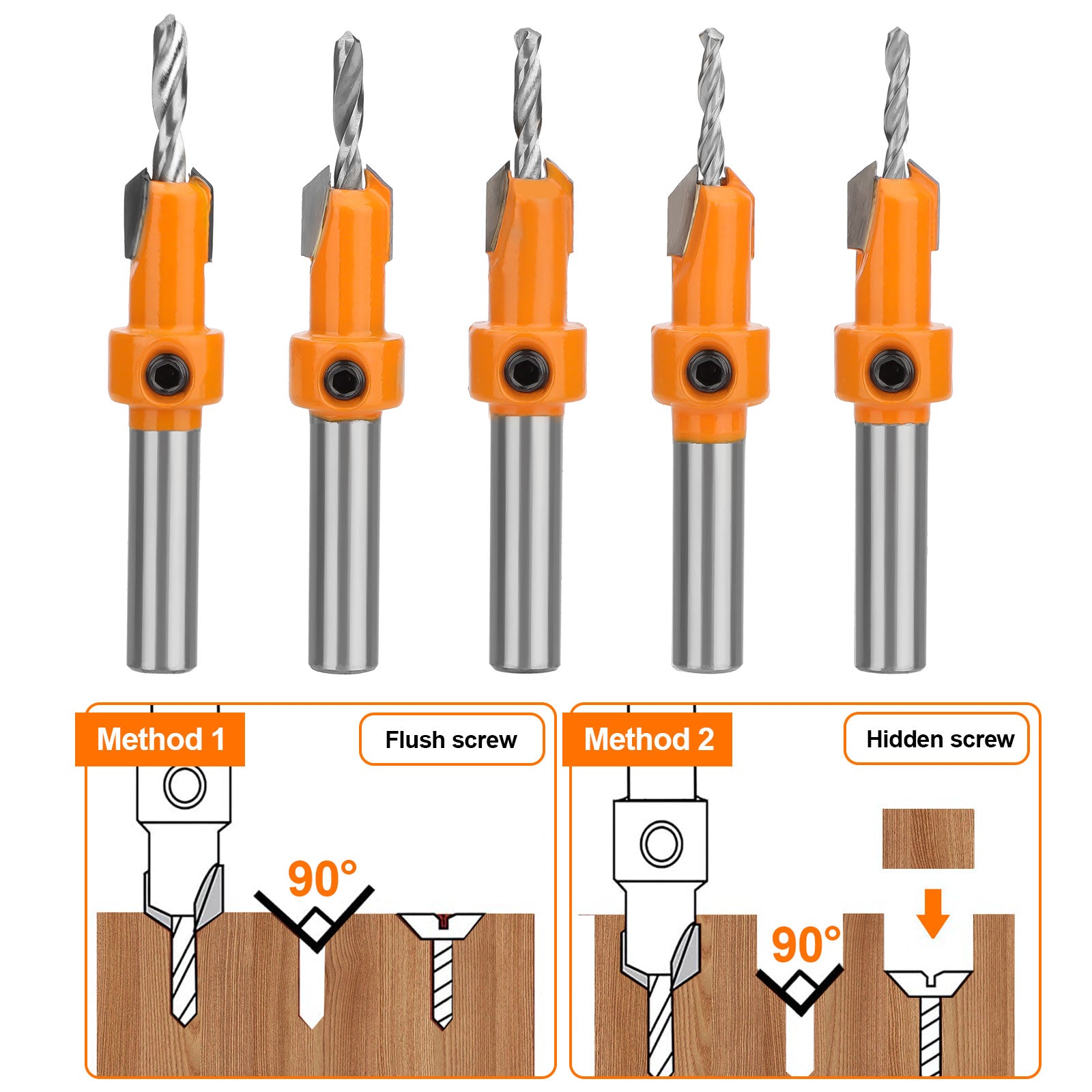 Method 1

Flush screw

90°

Method 2

Hidden screw

90°