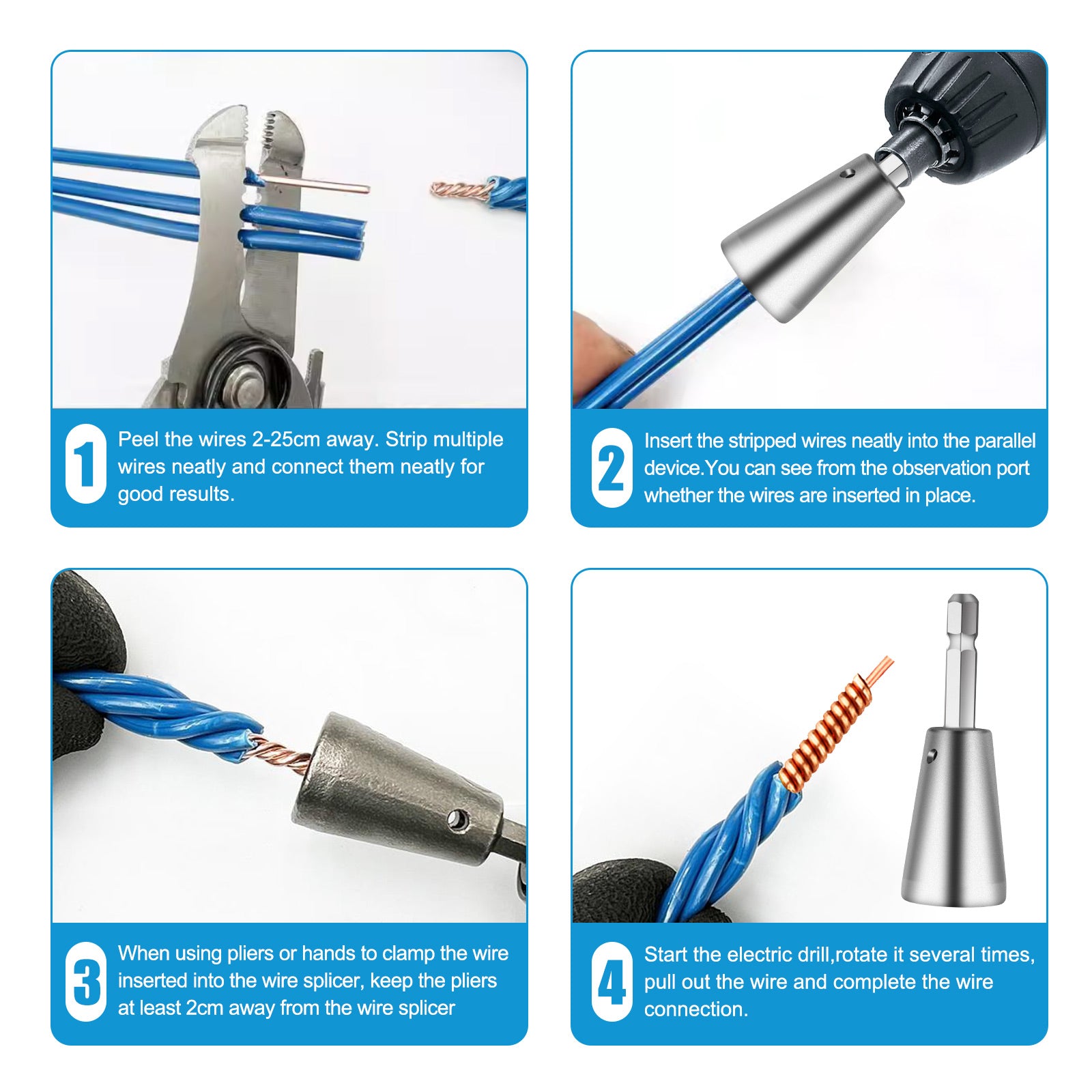 1
Peel the wires 2-25cm away. Strip multiple wires neatly and connect them neatly for good results.

2
Insert the stripped wires neatly into the parallel device.You can see from the observation port whether the wires are inserted in place.

3
When using pliers or hands to clamp the wire inserted into the wire splicer, keep the pliers at least 2cm away from the wire splicer

4
Start the electric drill,rotate it several times, pull out the wire and complete the wire connection.