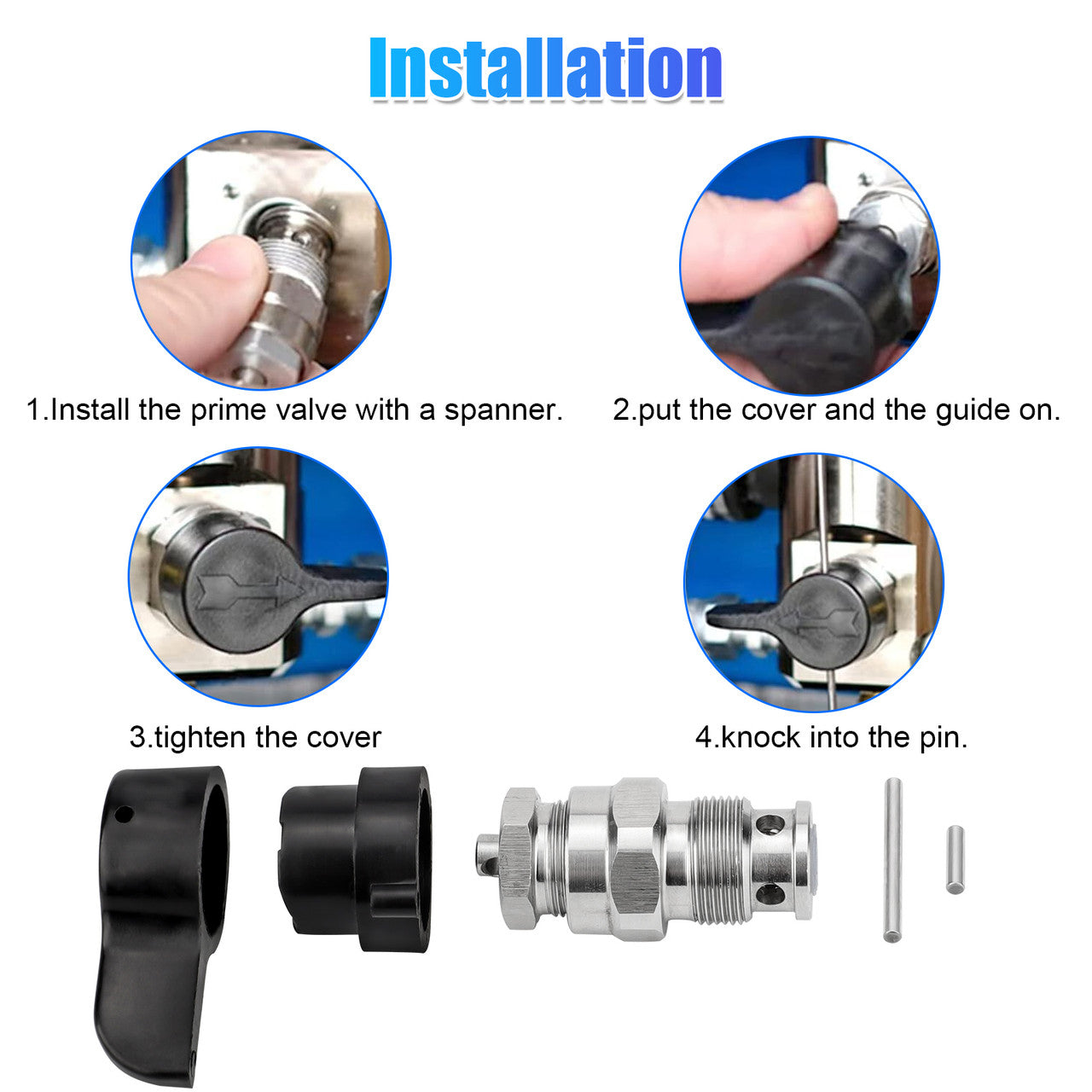 Installation

1.Install the prime valve with a spanner.

2.put the cover and the guide on.

3.tighten the cover

4.knock into the pin.