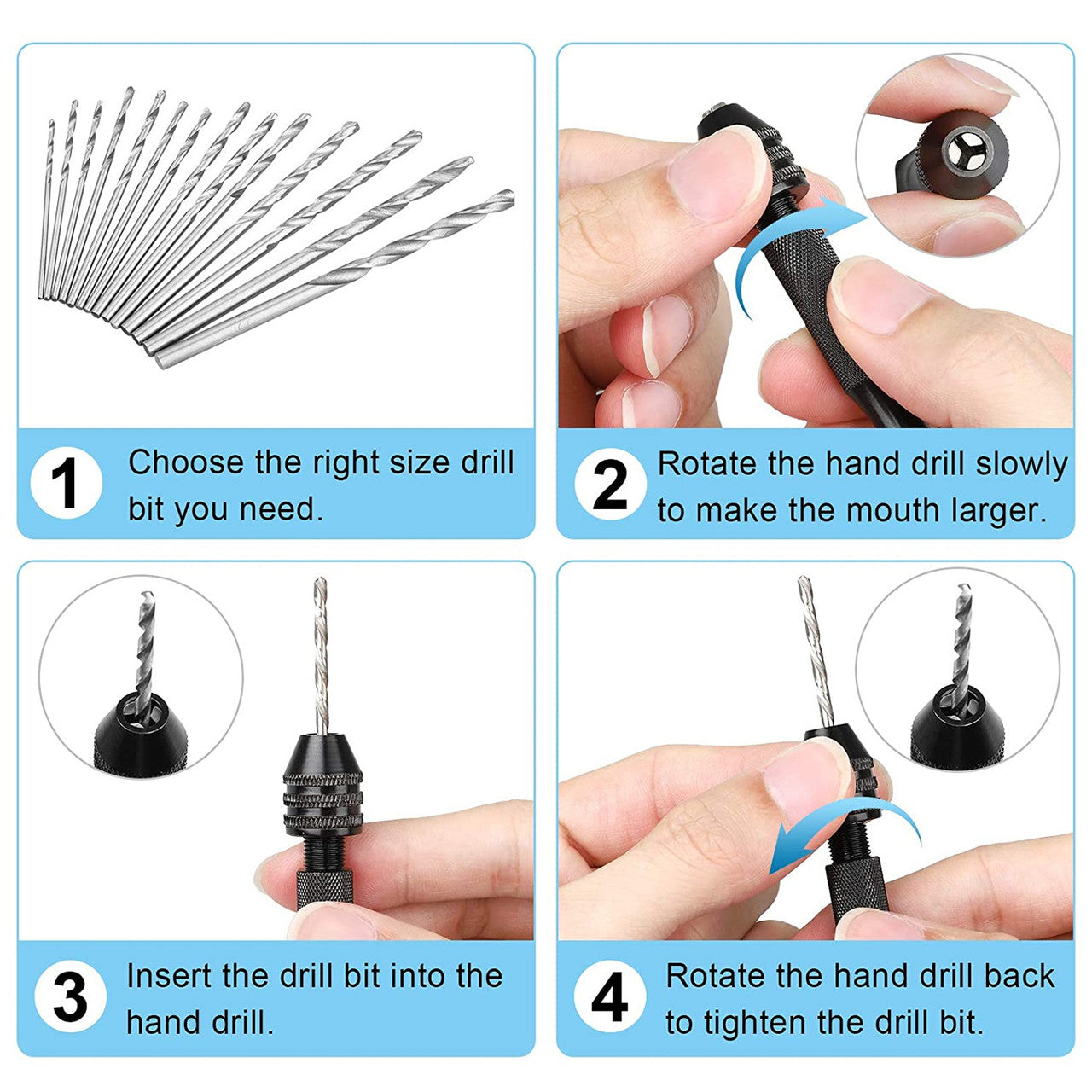 1 Choose the right size drill bit you need.

2 Rotate the hand drill slowly to make the mouth larger.

3 Insert the drill bit into the hand drill.

4 Rotate the hand drill back to tighten the drill bit.