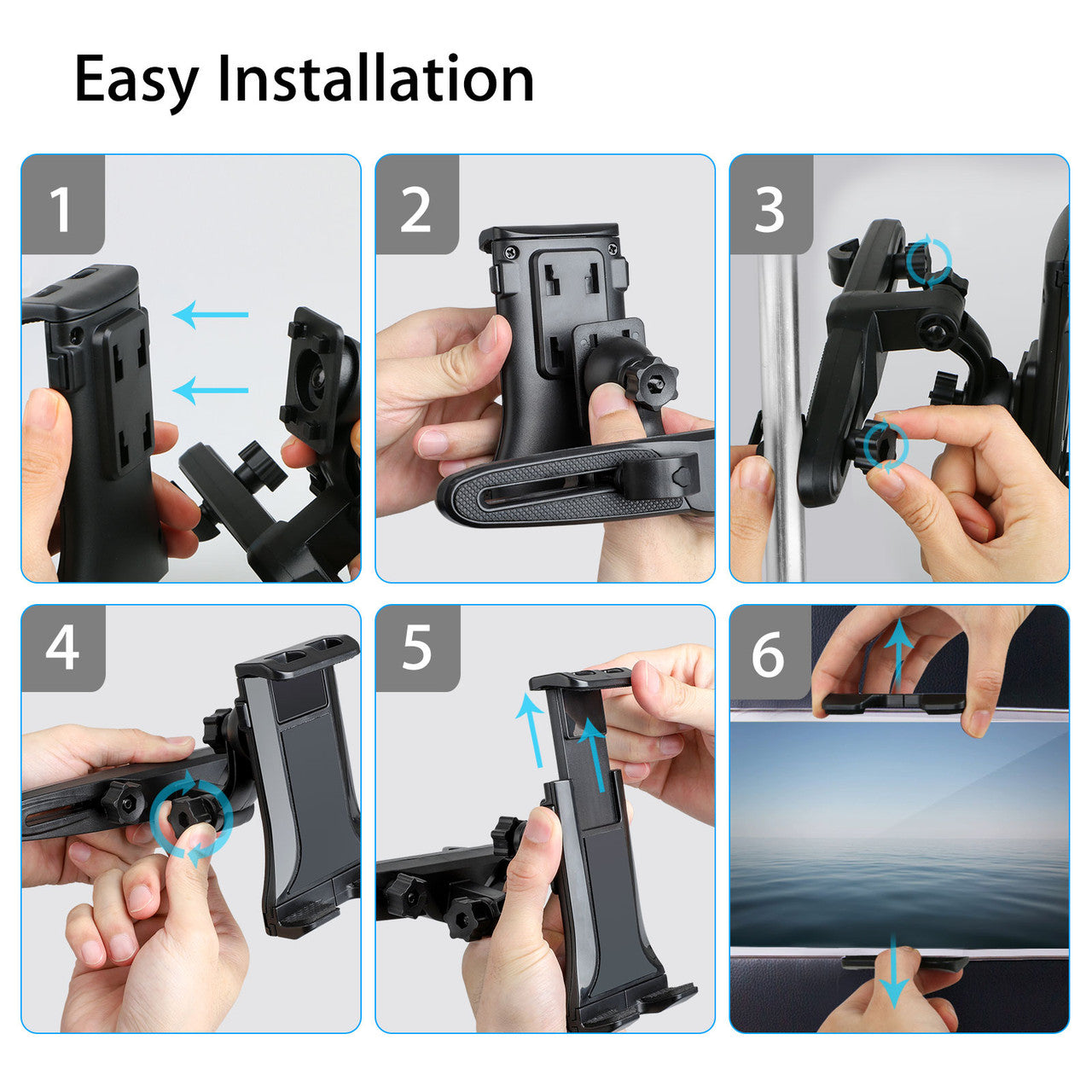 Easy Installation

1

2

3

4

5

6