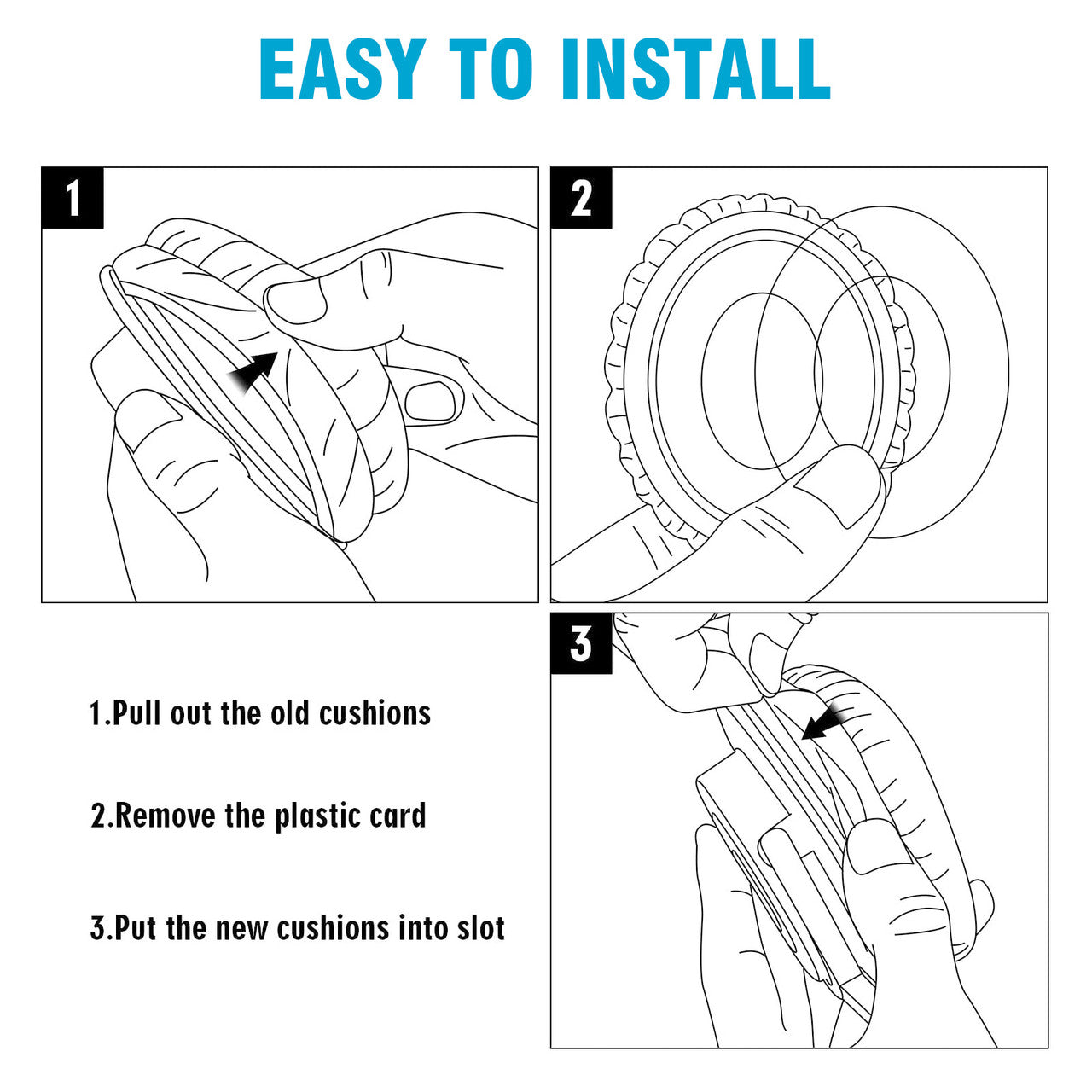 EASY TO INSTALL

1

2

3

1.Pull out the old cushions

2.Remove the plastic card

3.Put the new cushions into slot