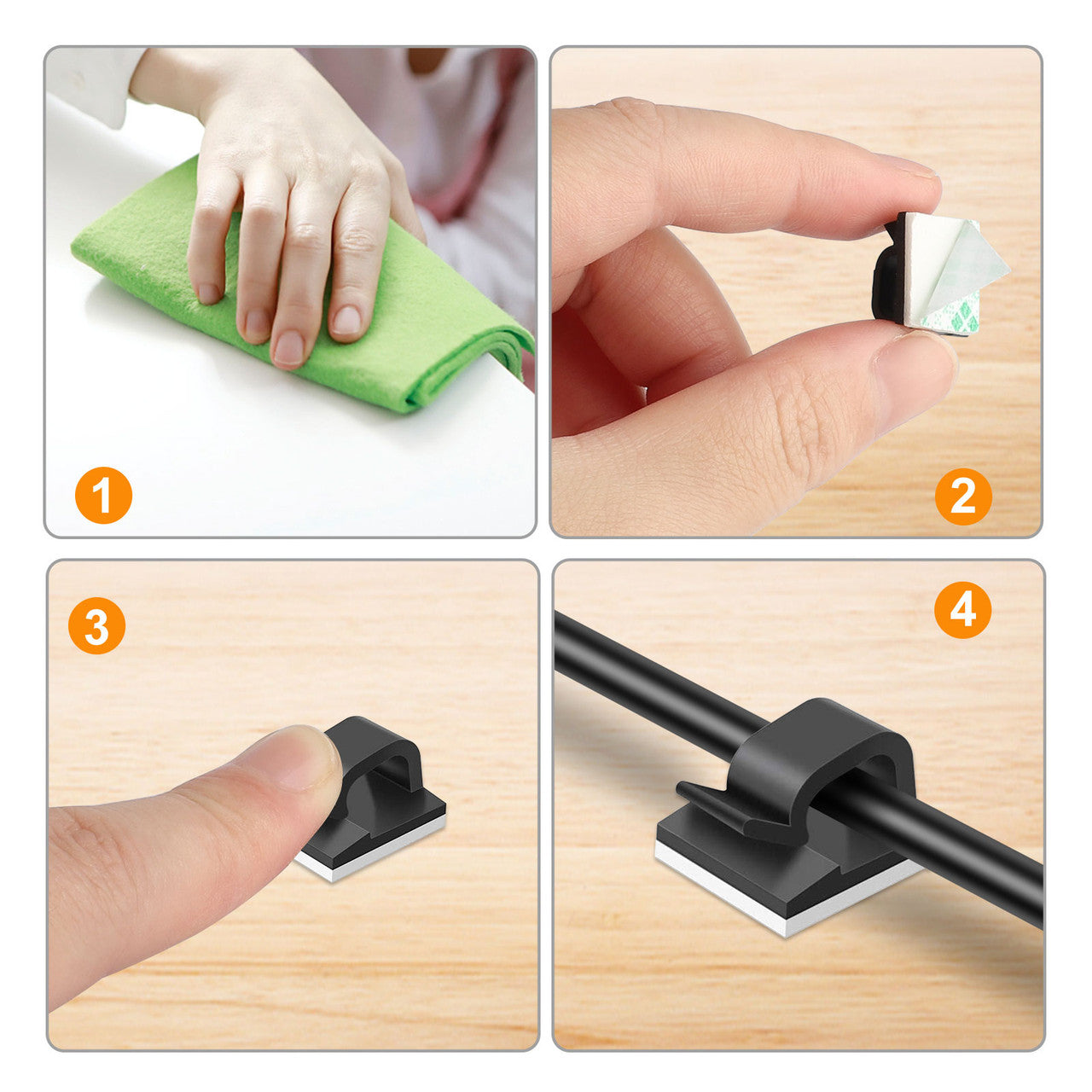 1

2

3

4