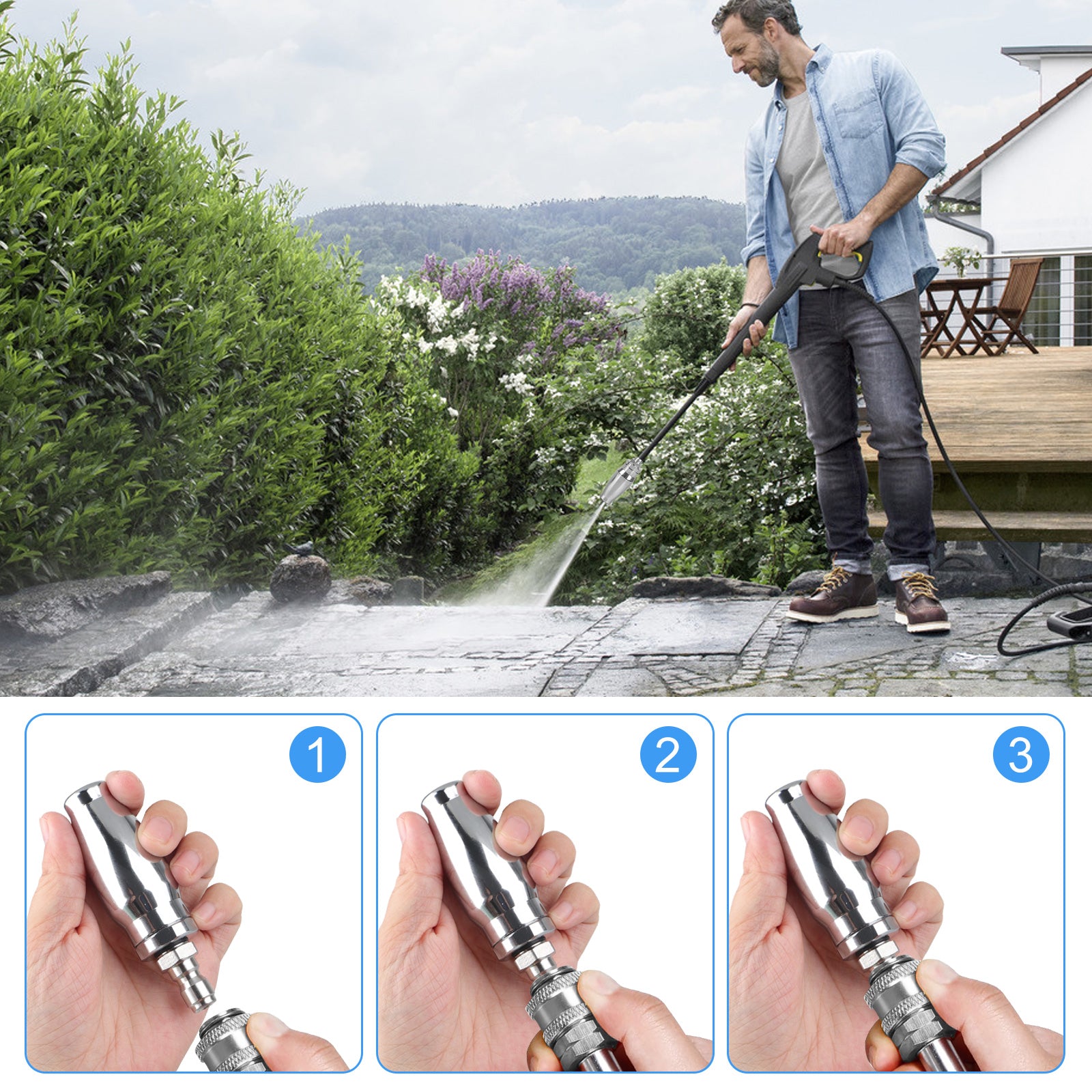 1

2

3