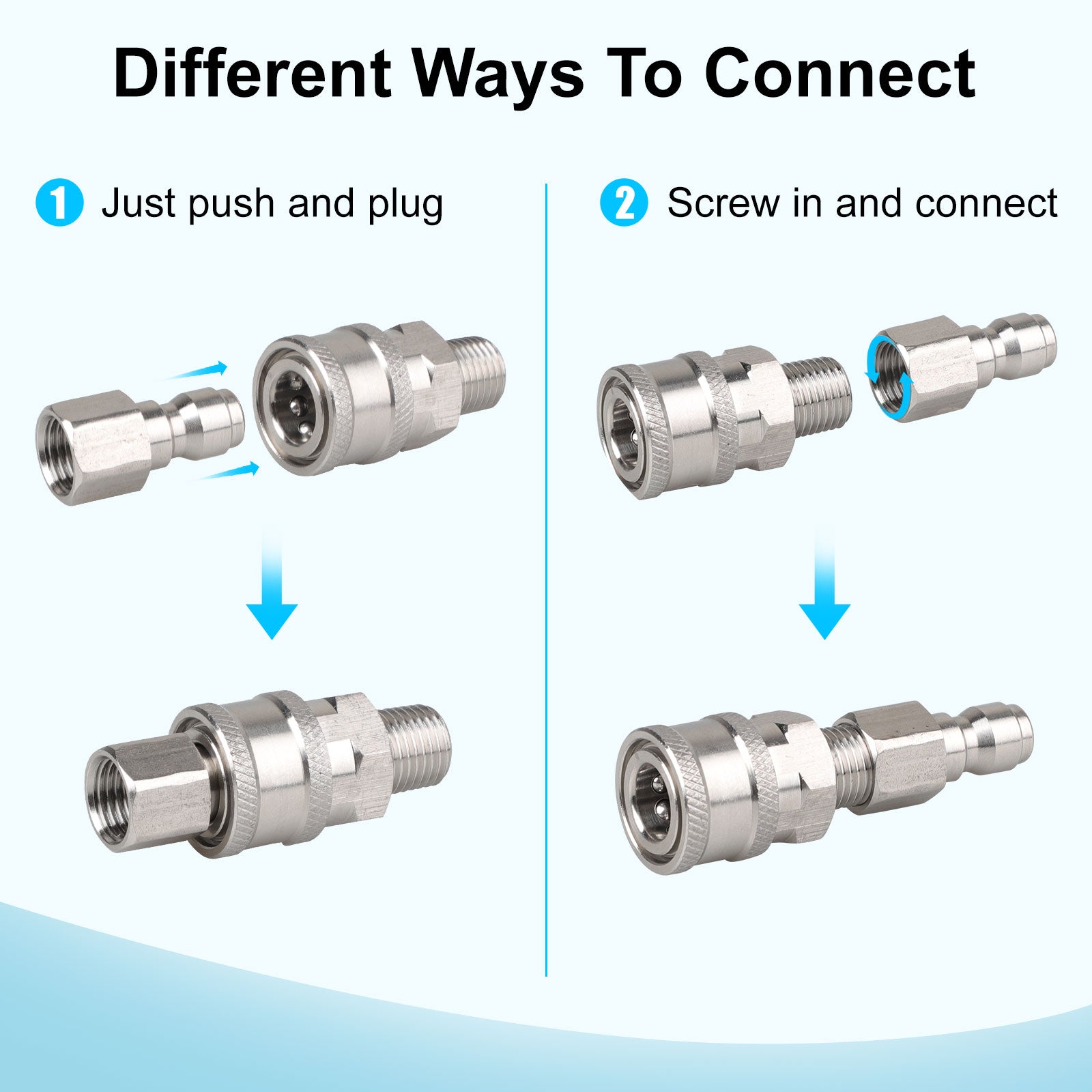 Different Ways To Connect

1 Just push and plug

2 Screw in and connect