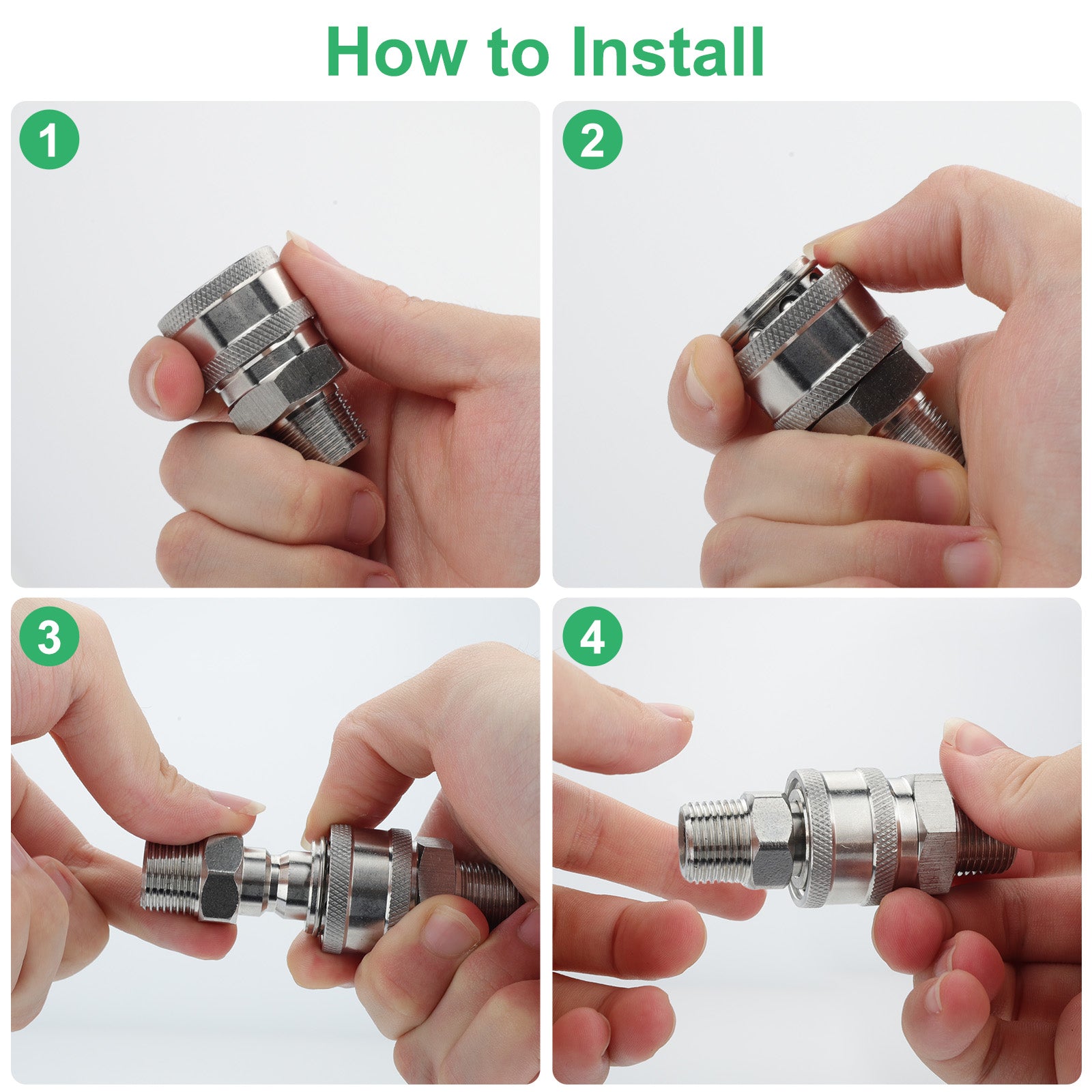 How to Install

1

2

3

4