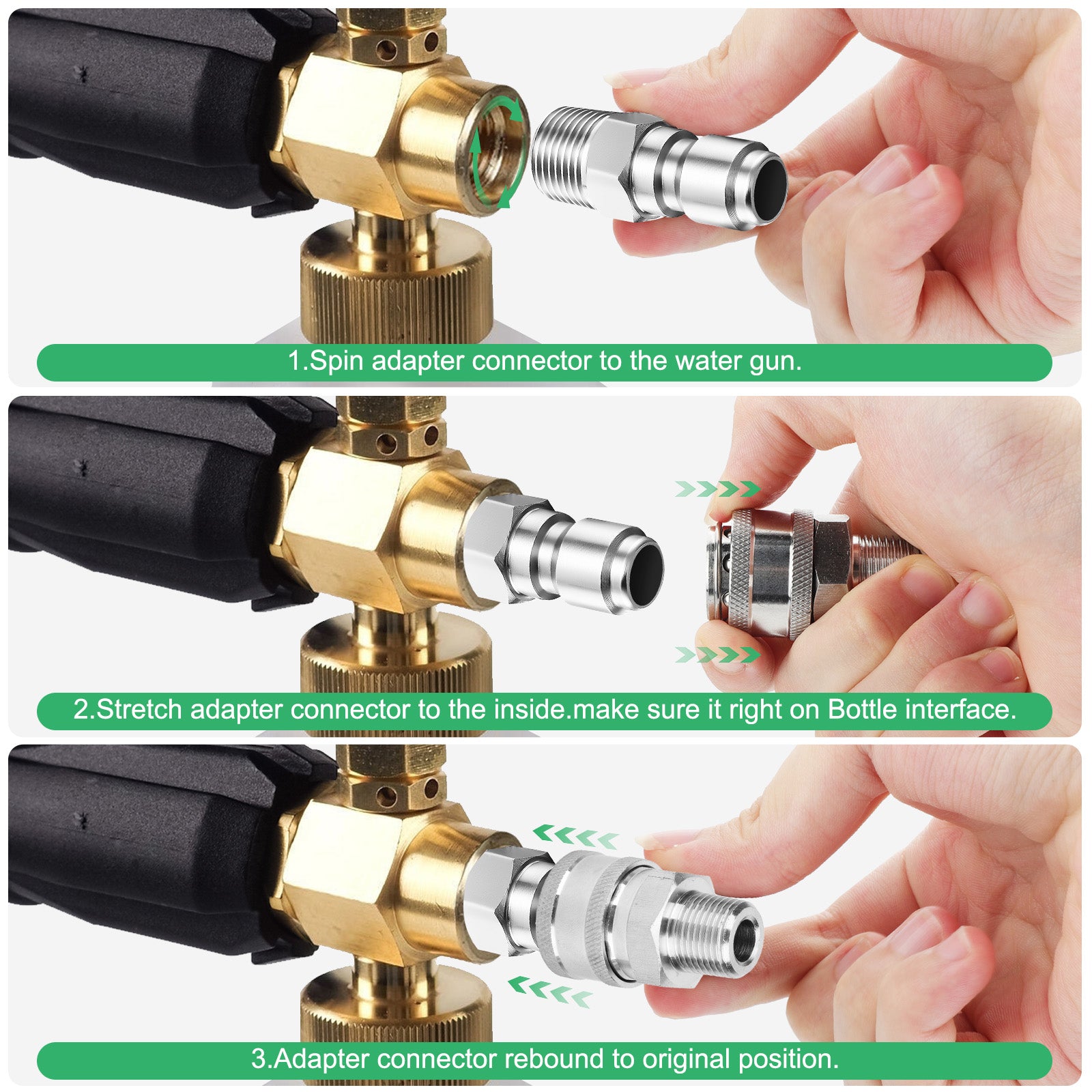 1.Spin adapter connector to the water gun.

2.Stretch adapter connector to the inside.make sure it right on Bottle interface.

3.Adapter connector rebound to original position.