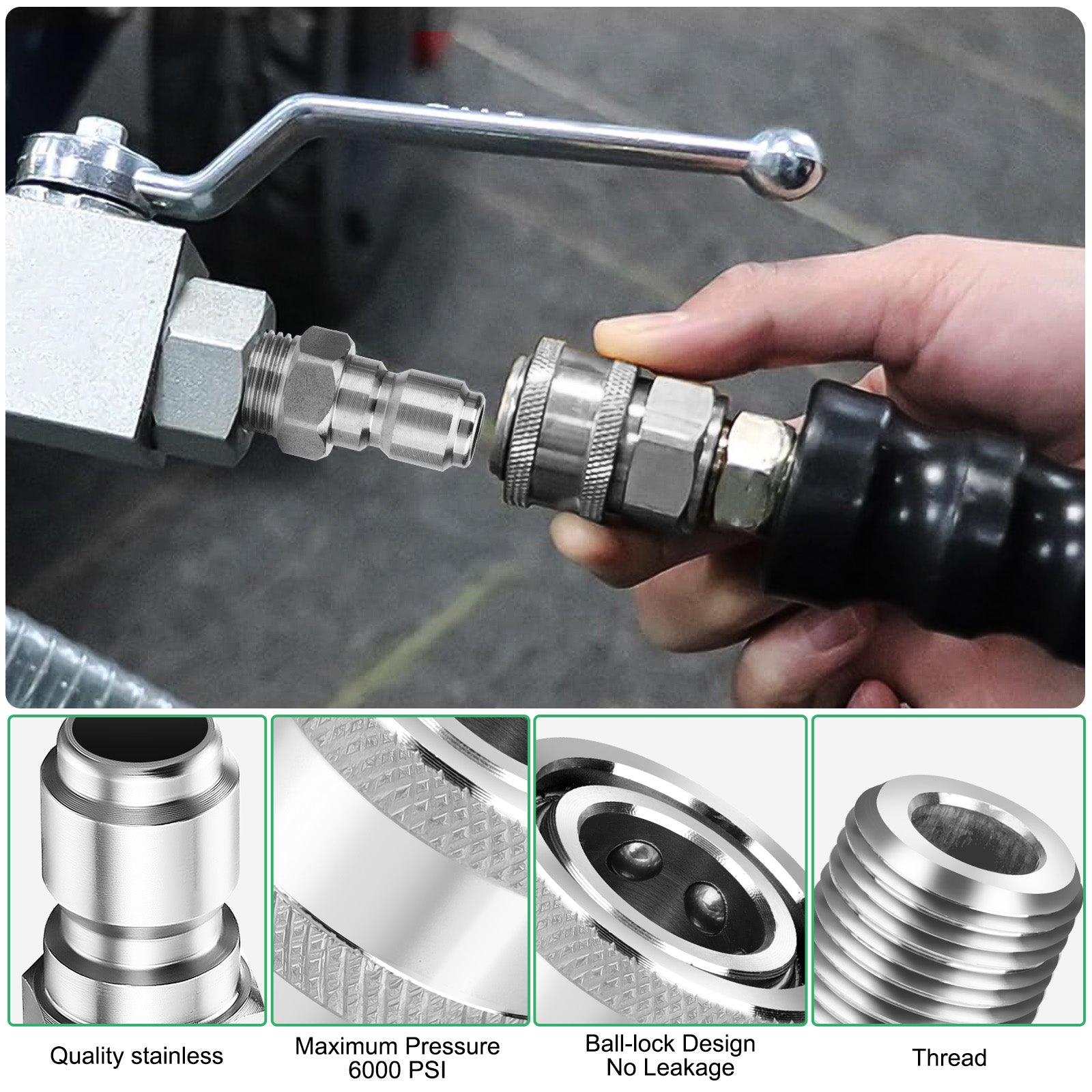 Quality stainless

Maximum Pressure
6000 PSI

Ball-lock Design
No Leakage

Thread