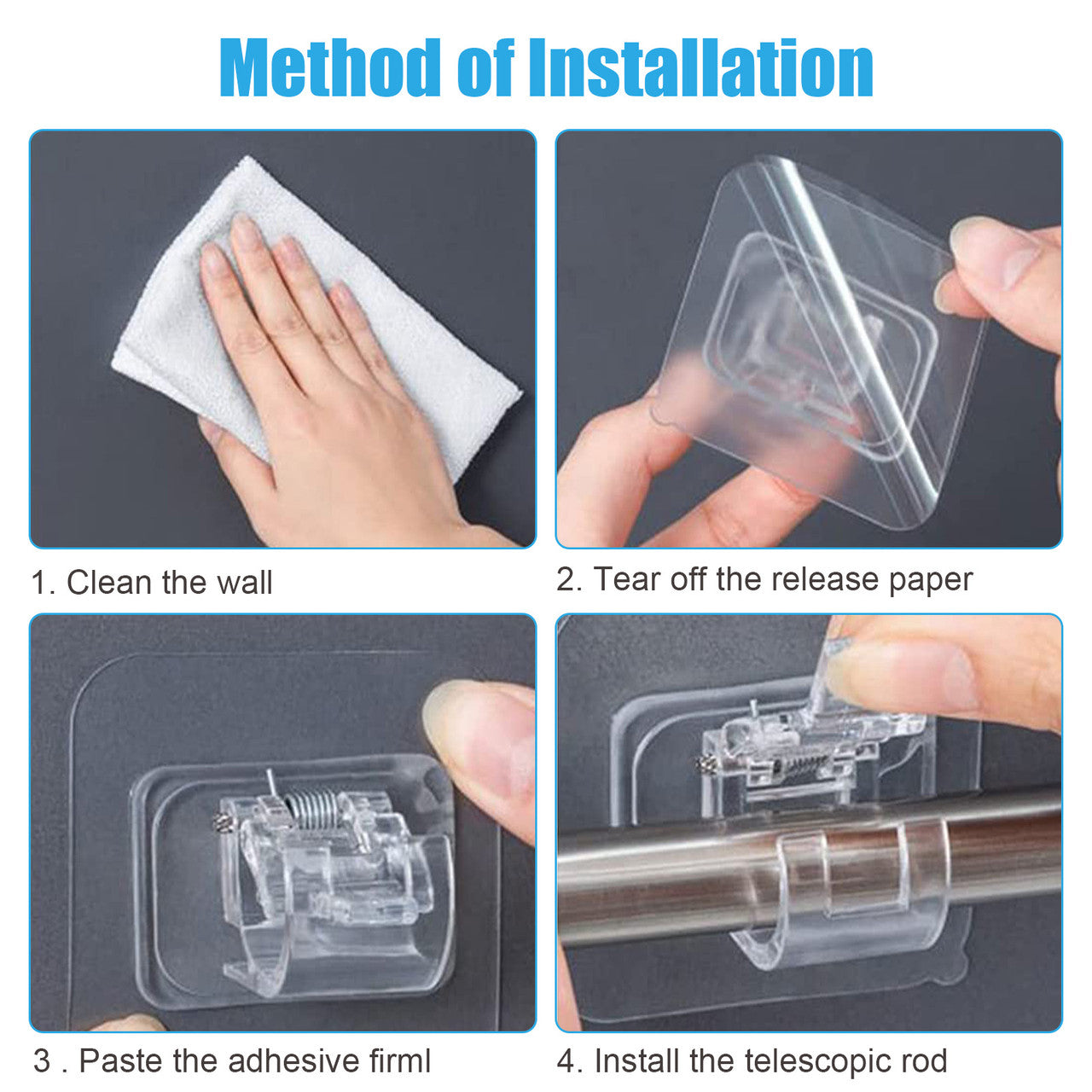 Method of Installation

1. Clean the wall

2. Tear off the release paper

3 . Paste the adhesive firml

4. Install the telescopic rod