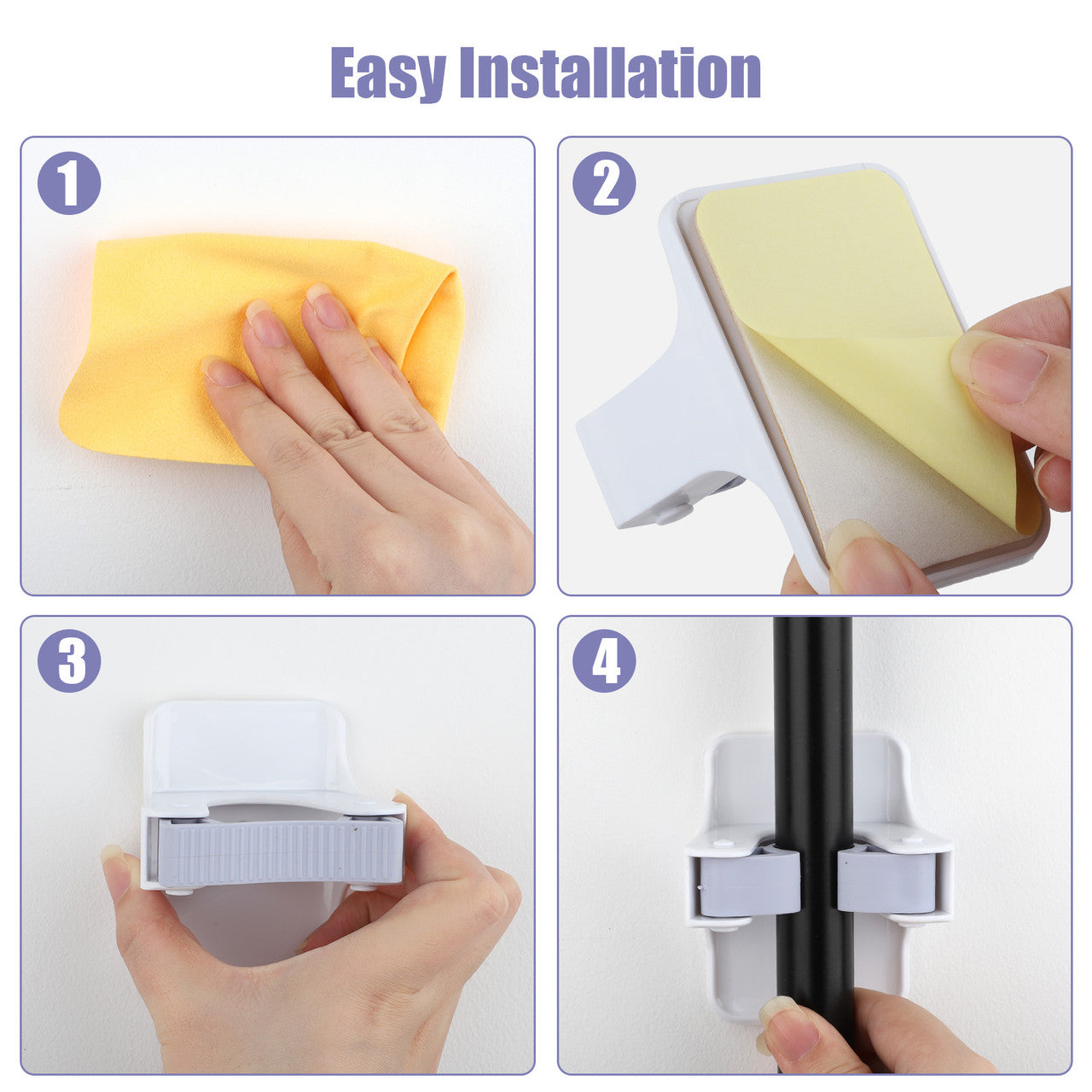 Easy Installation

1

2

3

4