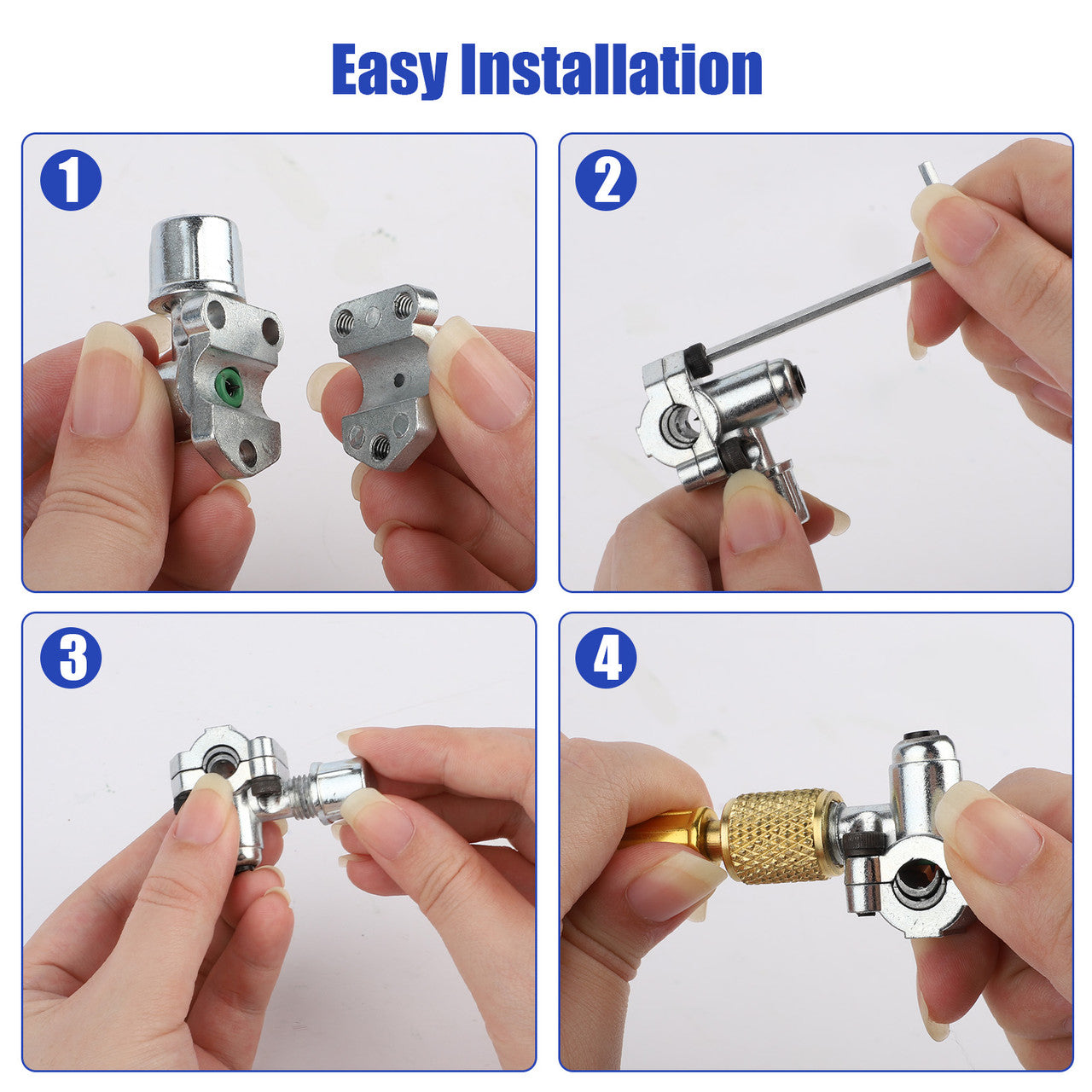 Easy Installation

1

2

3

4