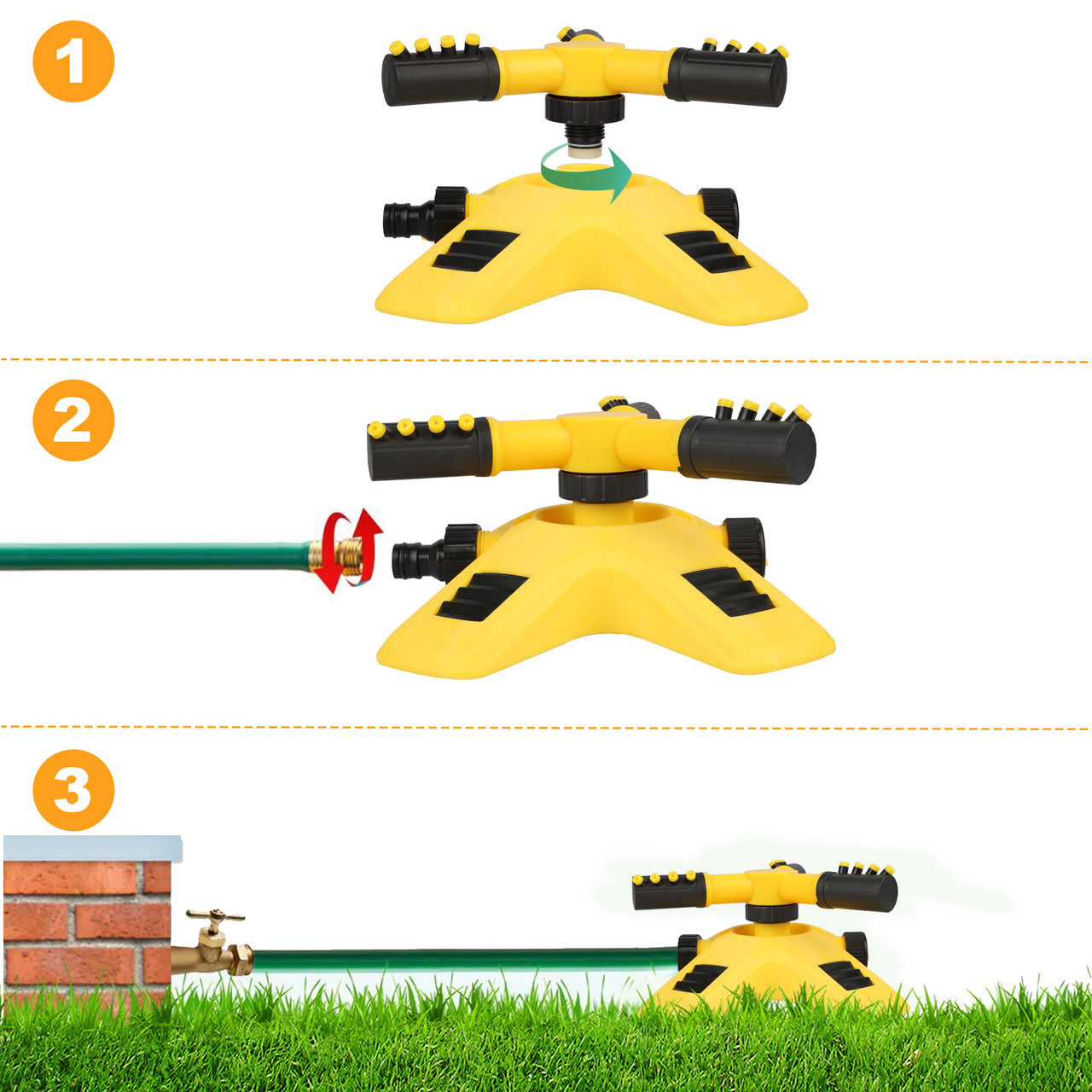 1

2

3