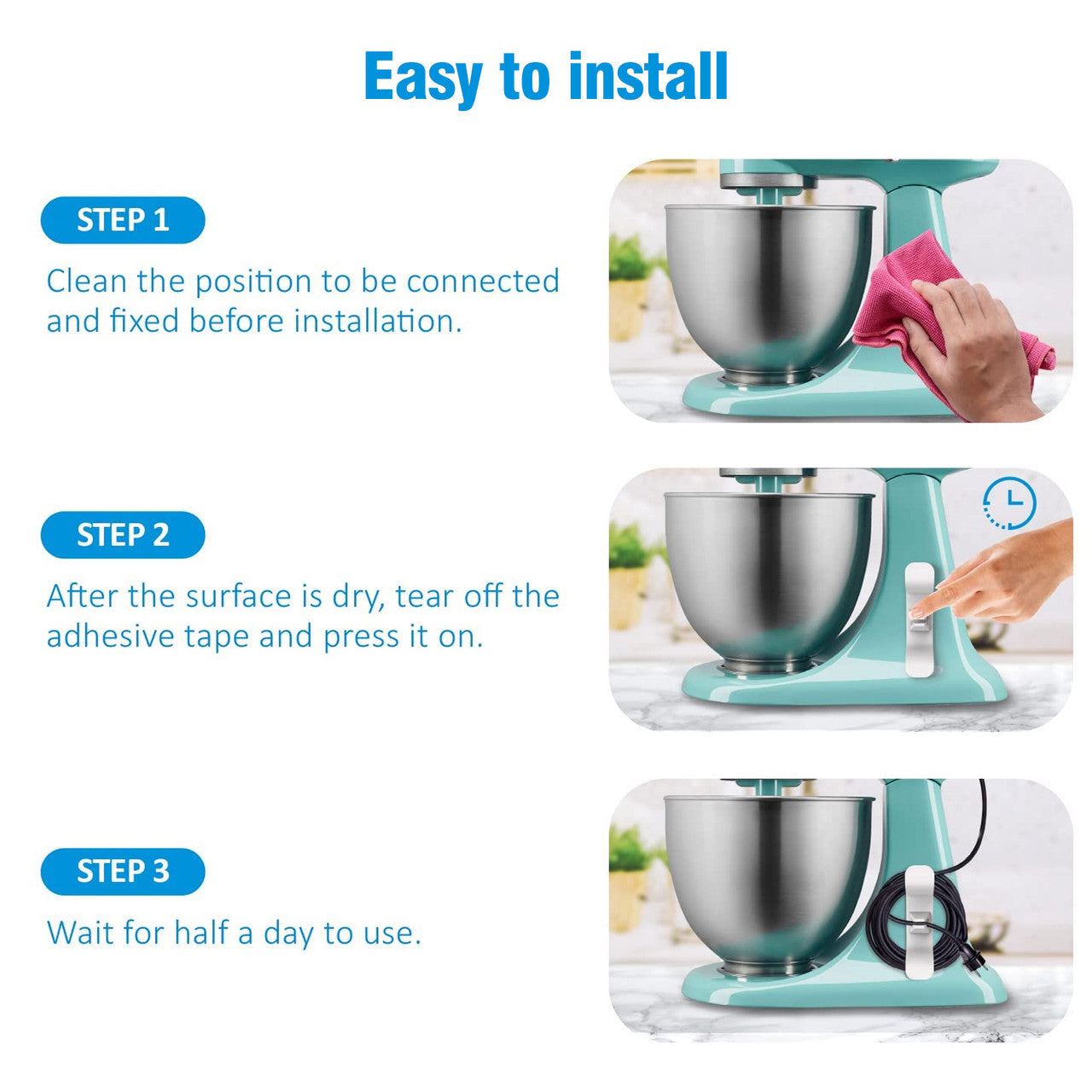 Easy to install

STEP 1

Clean the position to be connected and fixed before installation.

STEP 2

After the surface is dry, tear off the adhesive tape and press it on.

STEP 3

Wait for half a day to use.