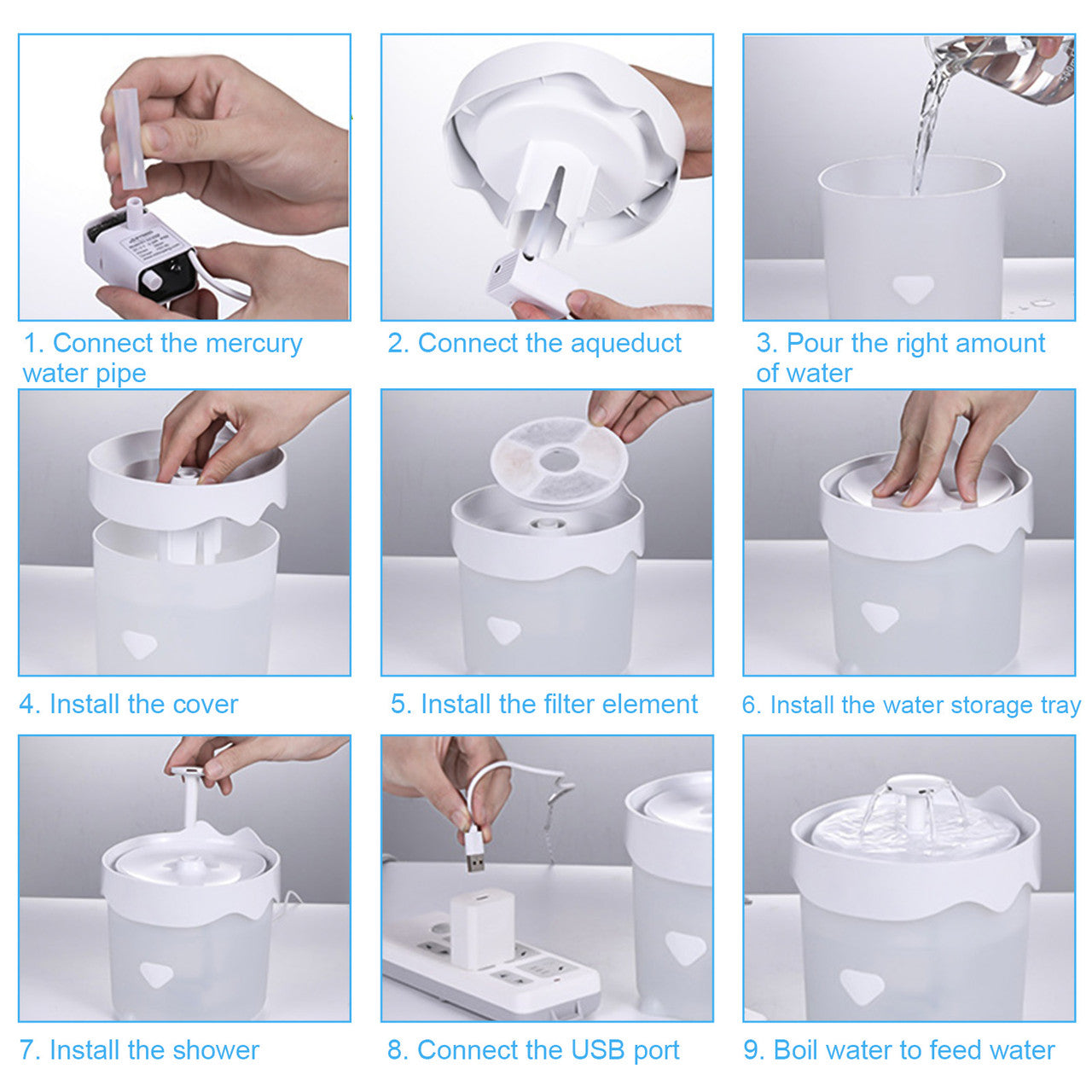 1. Connect the mercury water pipe

2. Connect the aqueduct

3. Pour the right amount of water

4. Install the cover

5. Install the filter element

6. Install the water storage tray

7. Install the shower

8. Connect the USB port

9. Boil water to feed water