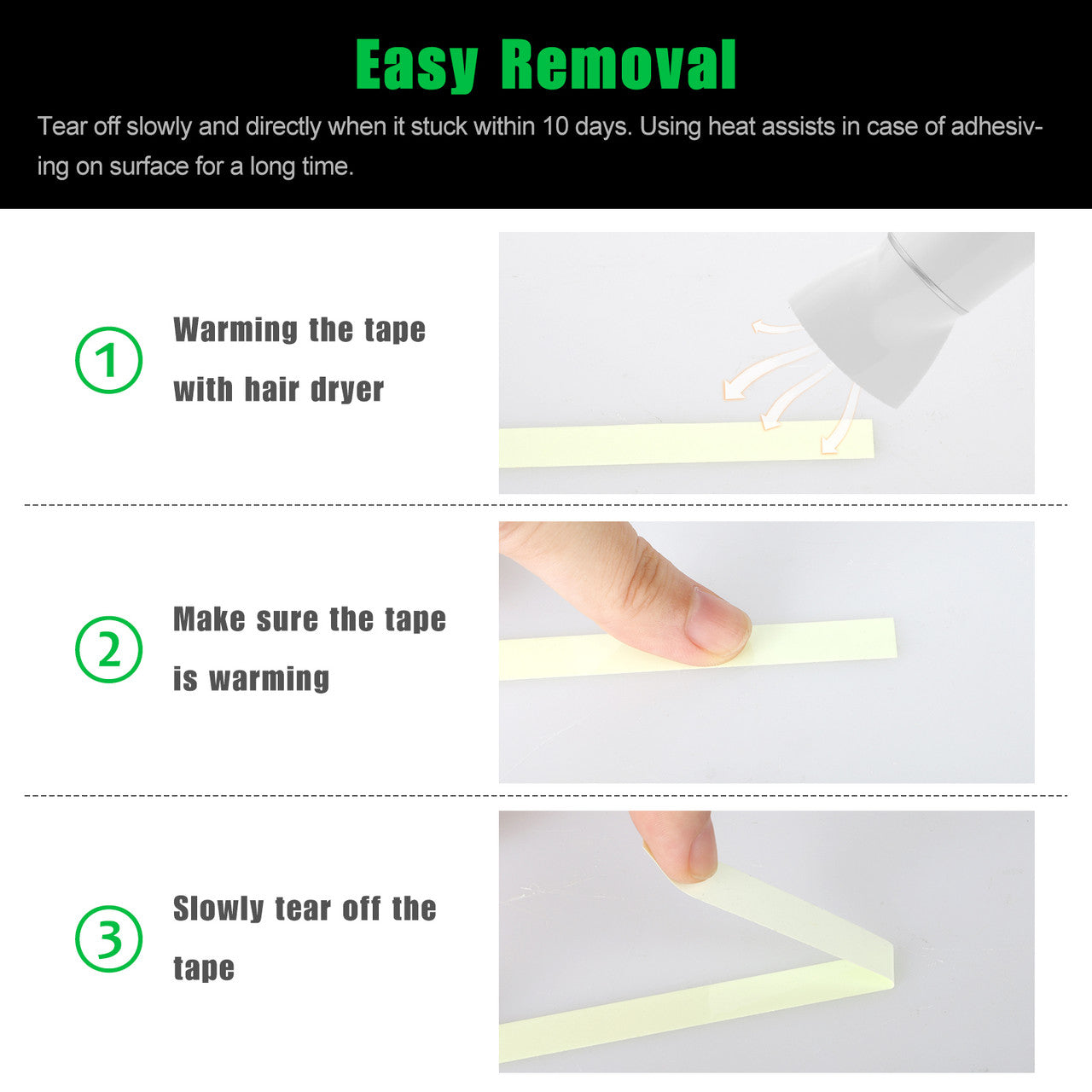 Easy Removal

Tear off slowly and directly when it stuck within 10 days. Using heat assists in case of adhesiving on surface for a long time.

① Warming the tape with hair dryer

② Make sure the tape is warming

③ Slowly tear off the tape