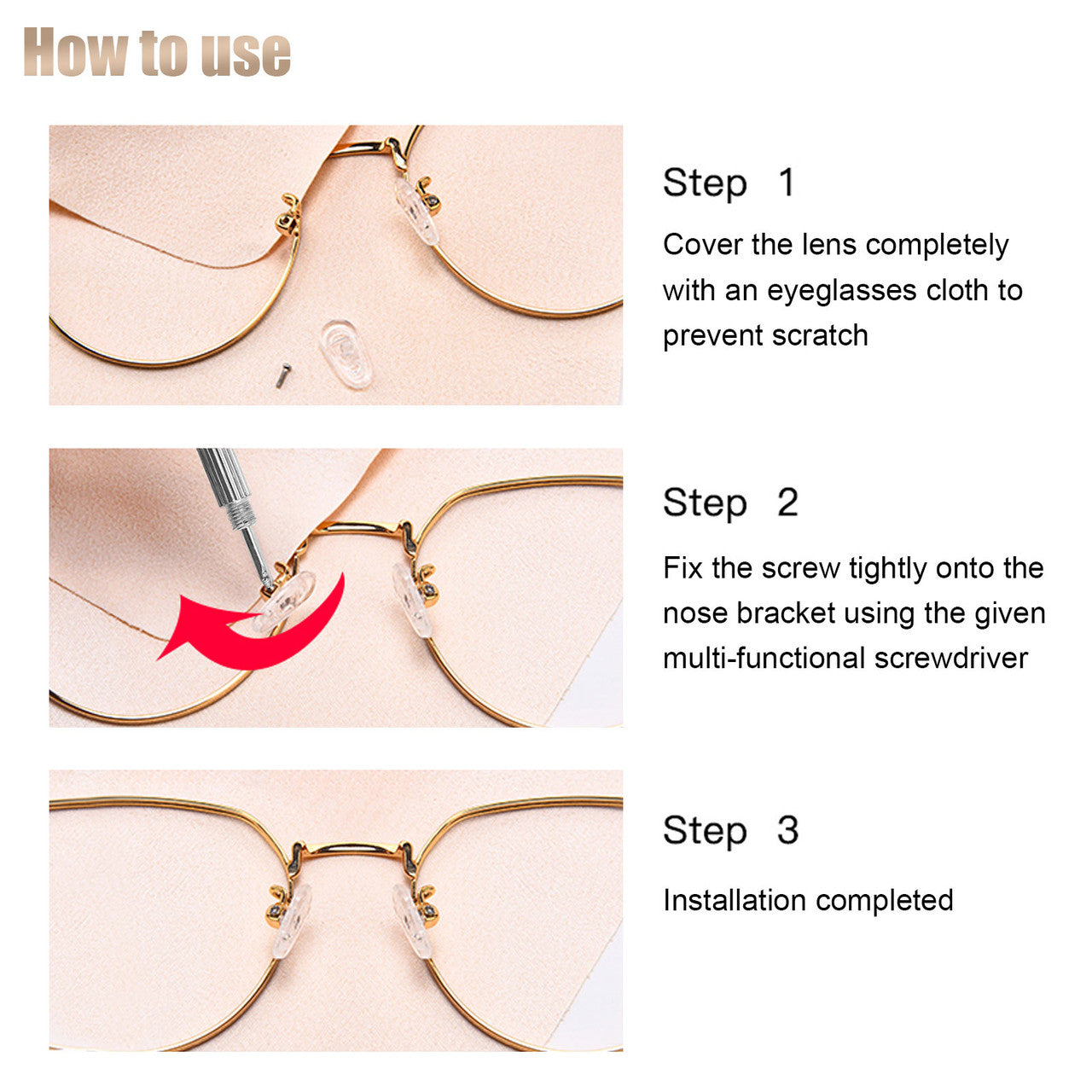 How to use

Step 1

Cover the lens completely with an eyeglasses cloth to prevent scratch

Step 2

Fix the screw tightly onto the nose bracket using the given multi-functional screwdriver

Step 3

Installation completed