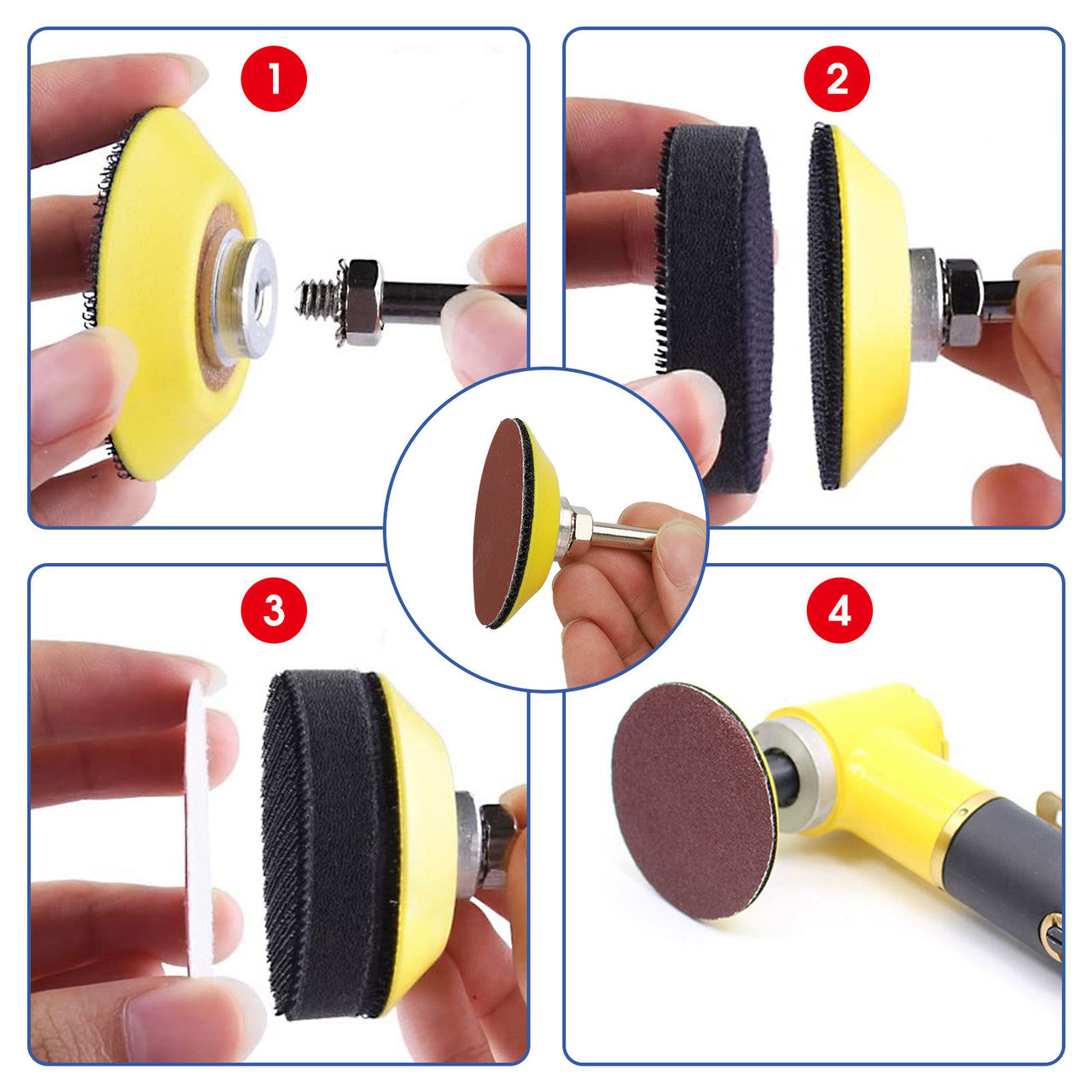 1

2

3

4