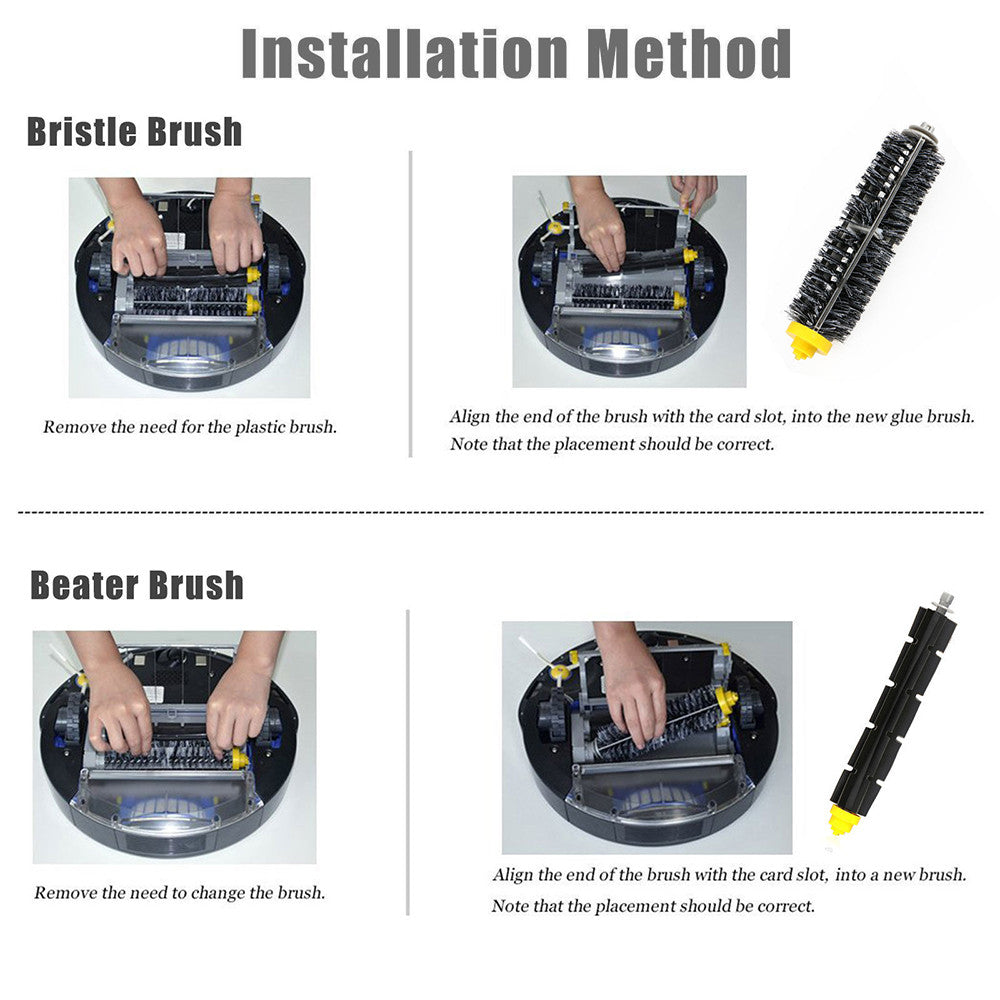 Installation Method

Bristle Brush

Remove the need for the plastic brush.

Align the end of the brush with the card slot, into the new glue brush. Note that the placement should be correct.

Beater Brush

Remove the need to change the brush.

Align the end of the brush with the card slot, into a new brush. Note that the placement should be correct.