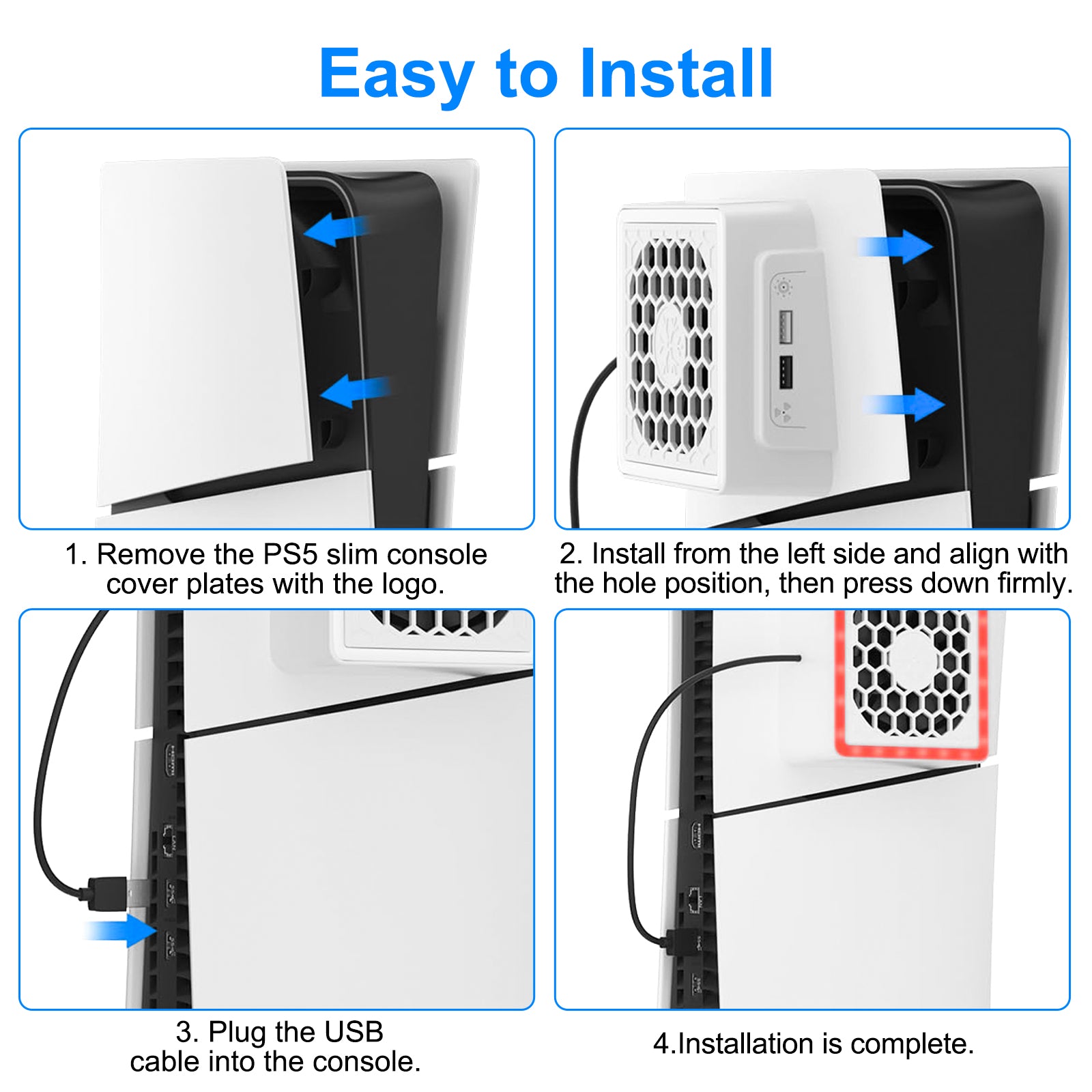 Easy to Install

1. Remove the PS5 slim console cover plates with the logo.

2. Install from the left side and align with the hole position, then press down firmly.

3. Plug the USB cable into the console.

4.Installation is complete.