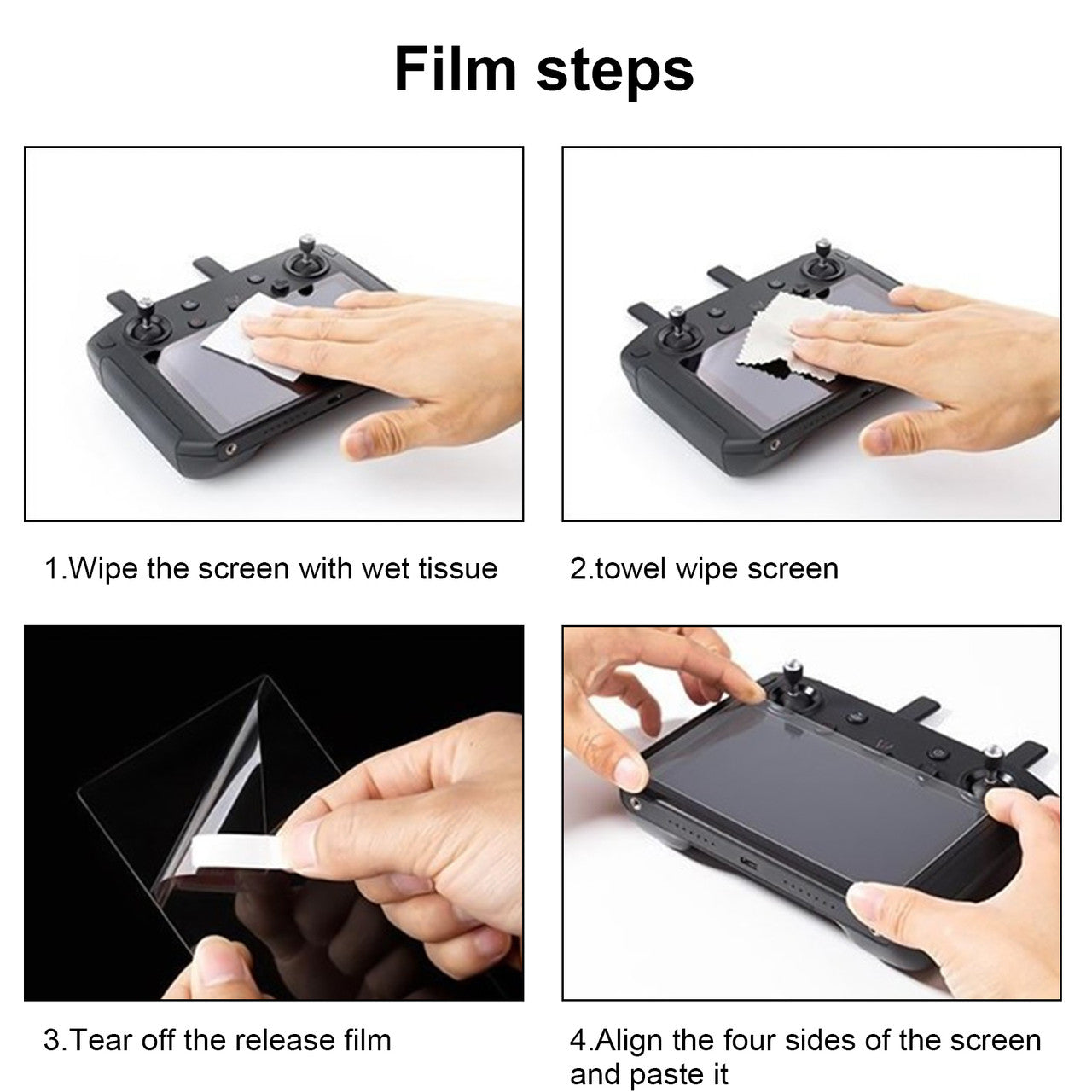 Film steps

1.Wipe the screen with wet tissue

2.towel wipe screen

3.Tear off the release film

4.Align the four sides of the screen and paste it