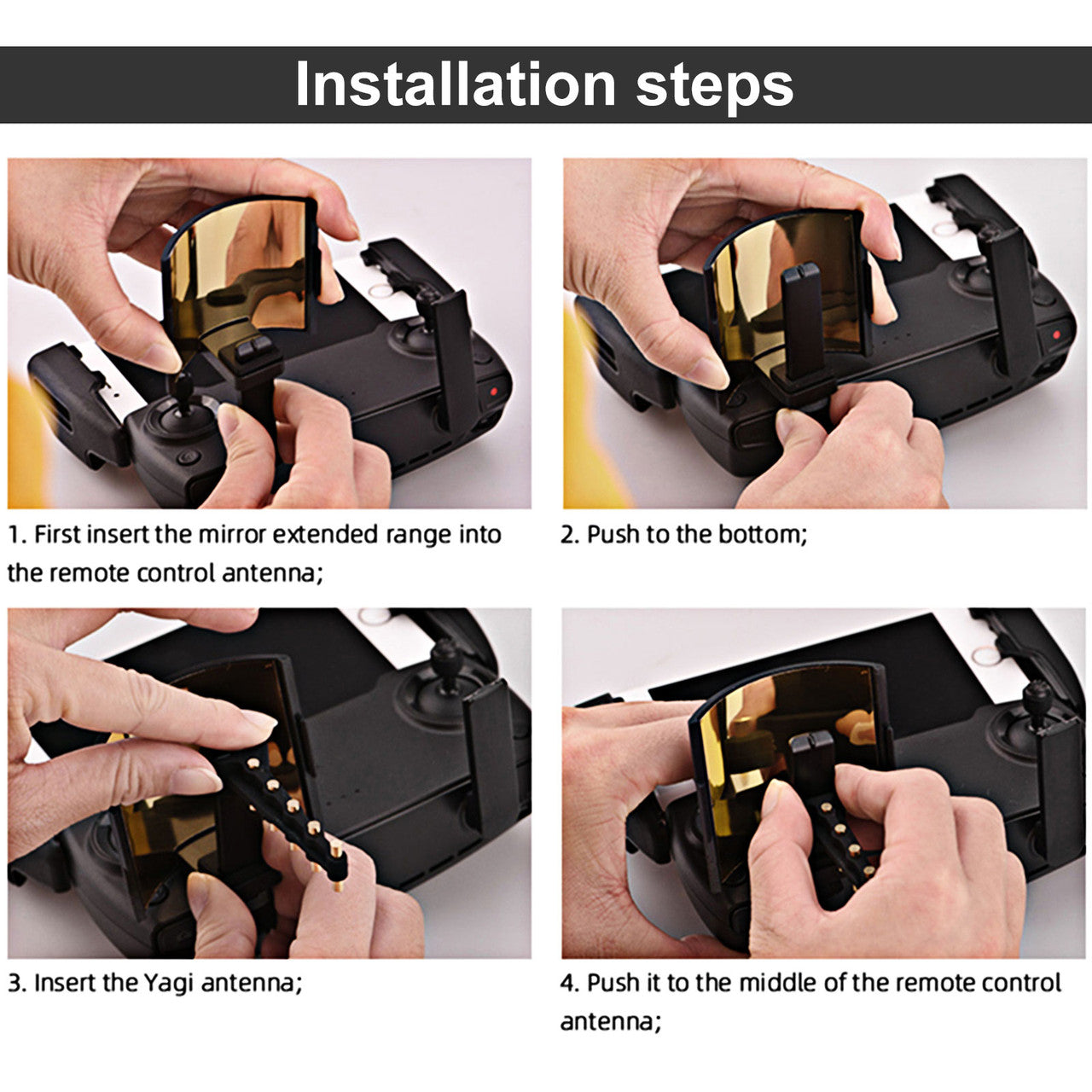 Installation steps

1. First insert the mirror extended range into the remote control antenna;

2. Push to the bottom;

3. Insert the Yagi antenna;

4. Push it to the middle of the remote control antenna;