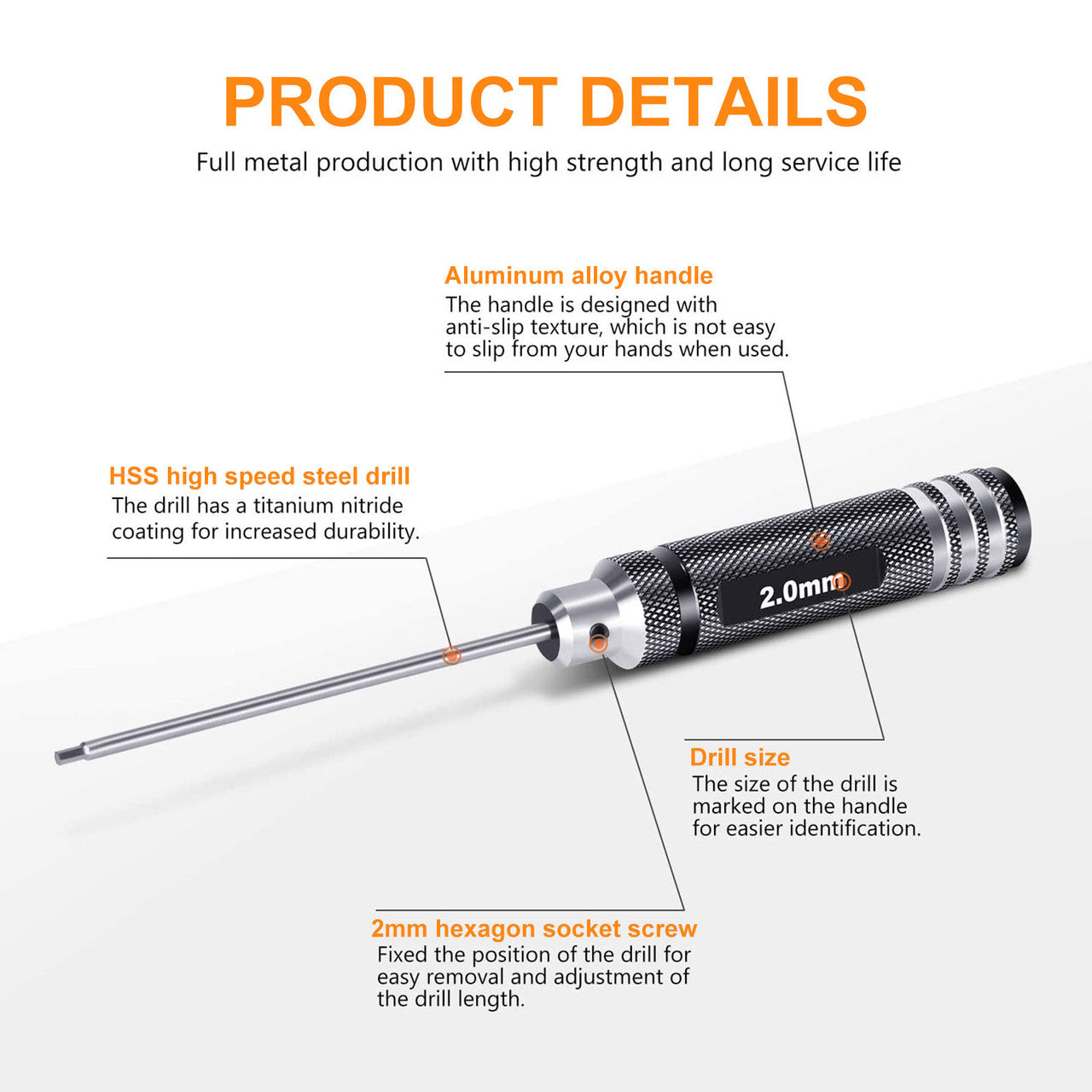 PRODUCT DETAILS

Full metal production with high strength and long service life

Aluminum alloy handle
The handle is designed with anti-slip texture, which is not easy to slip from your hands when used.

HSS high speed steel drill
The drill has a titanium nitride coating for increased durability.

2.0mm

Drill size
The size of the drill is marked on the handle for easier identification.

2mm hexagon socket screw
Fixed the position of the drill for easy removal and adjustment of the drill length.