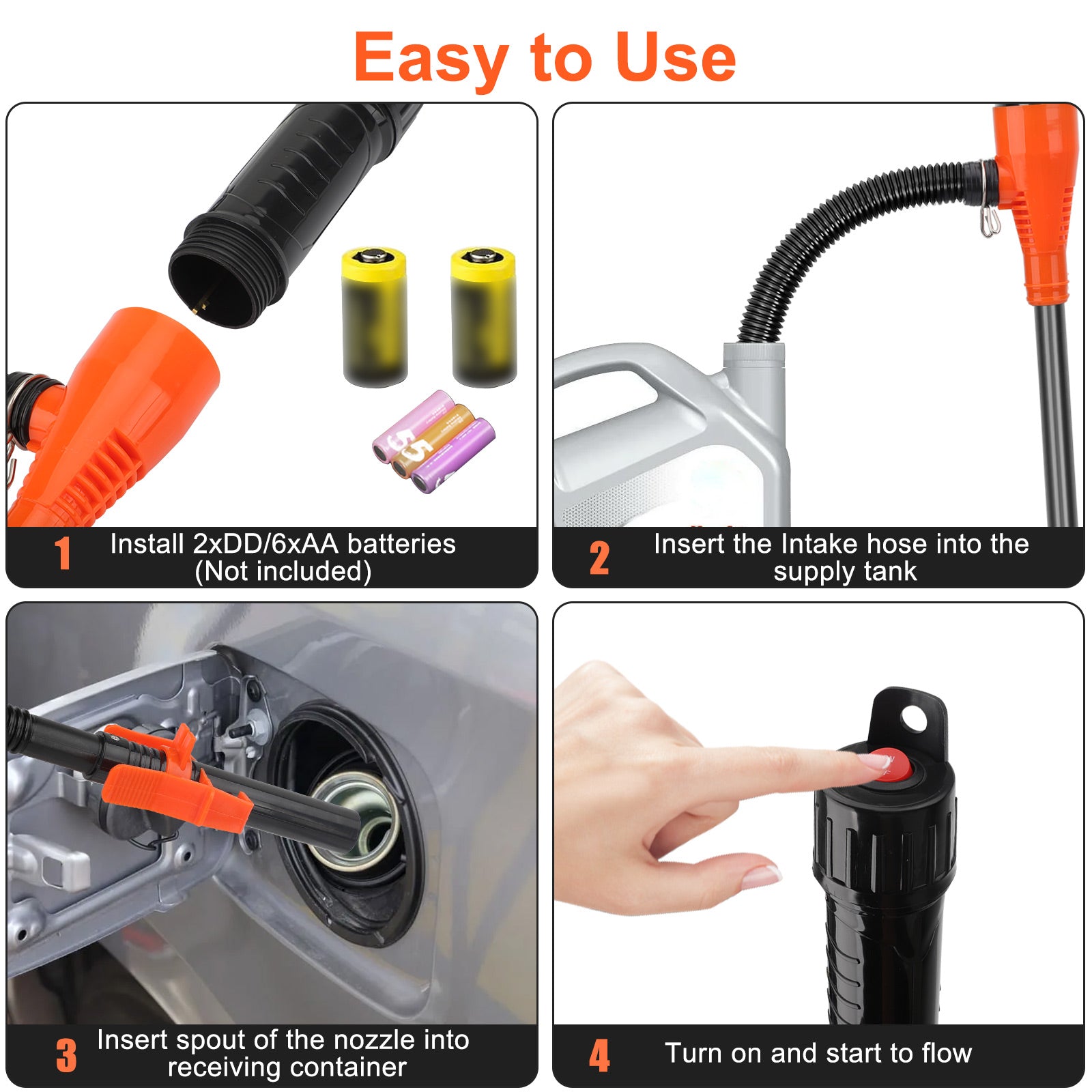 Easy to Use

1 Install 2xDD/6xAA batteries (Not included)

2 Insert the Intake hose into the supply tank

3 Insert spout of the nozzle into receiving container

4 Turn on and start to flow