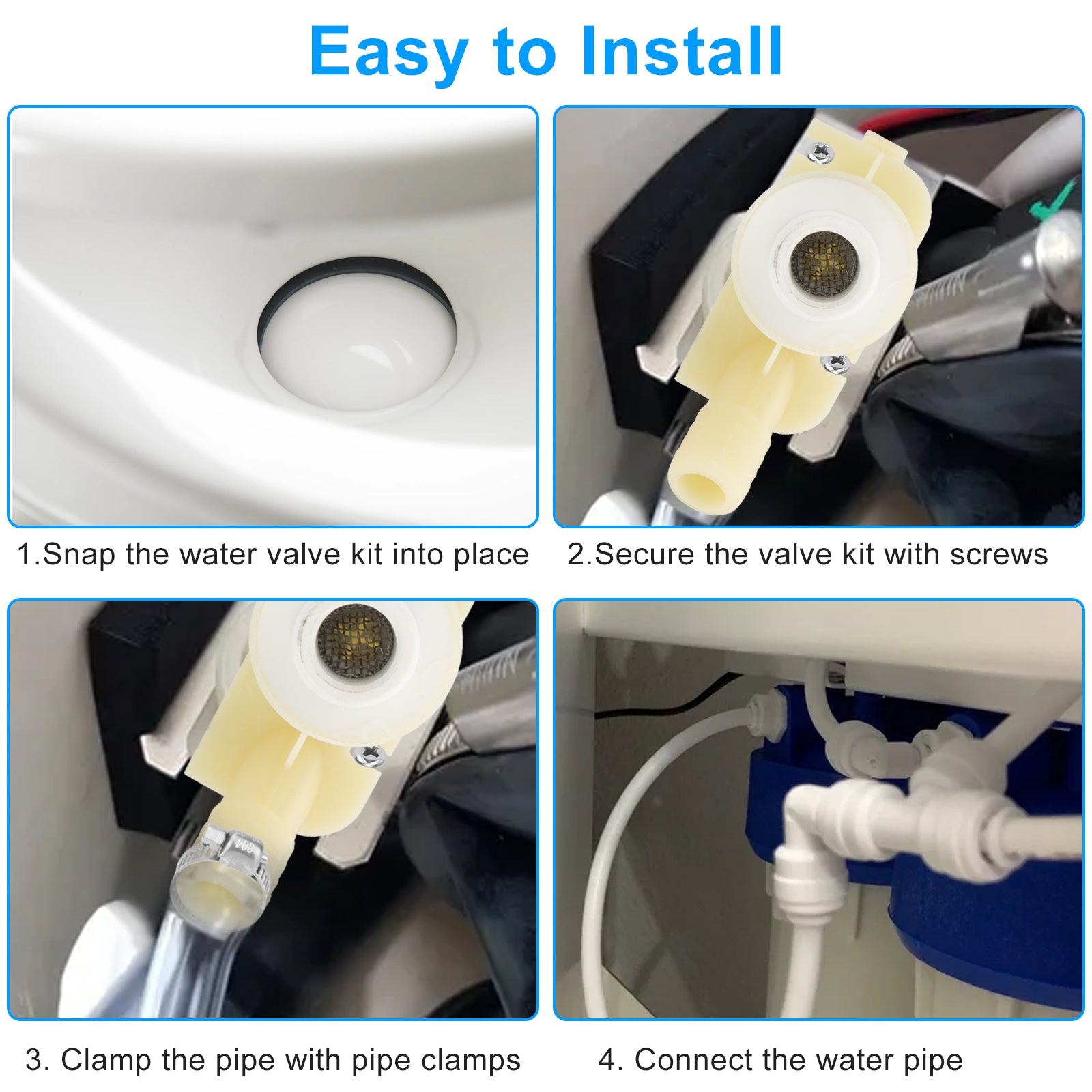 Easy to Install

1.Snap the water valve kit into place

2.Secure the valve kit with screws

3. Clamp the pipe with pipe clamps

4. Connect the water pipe