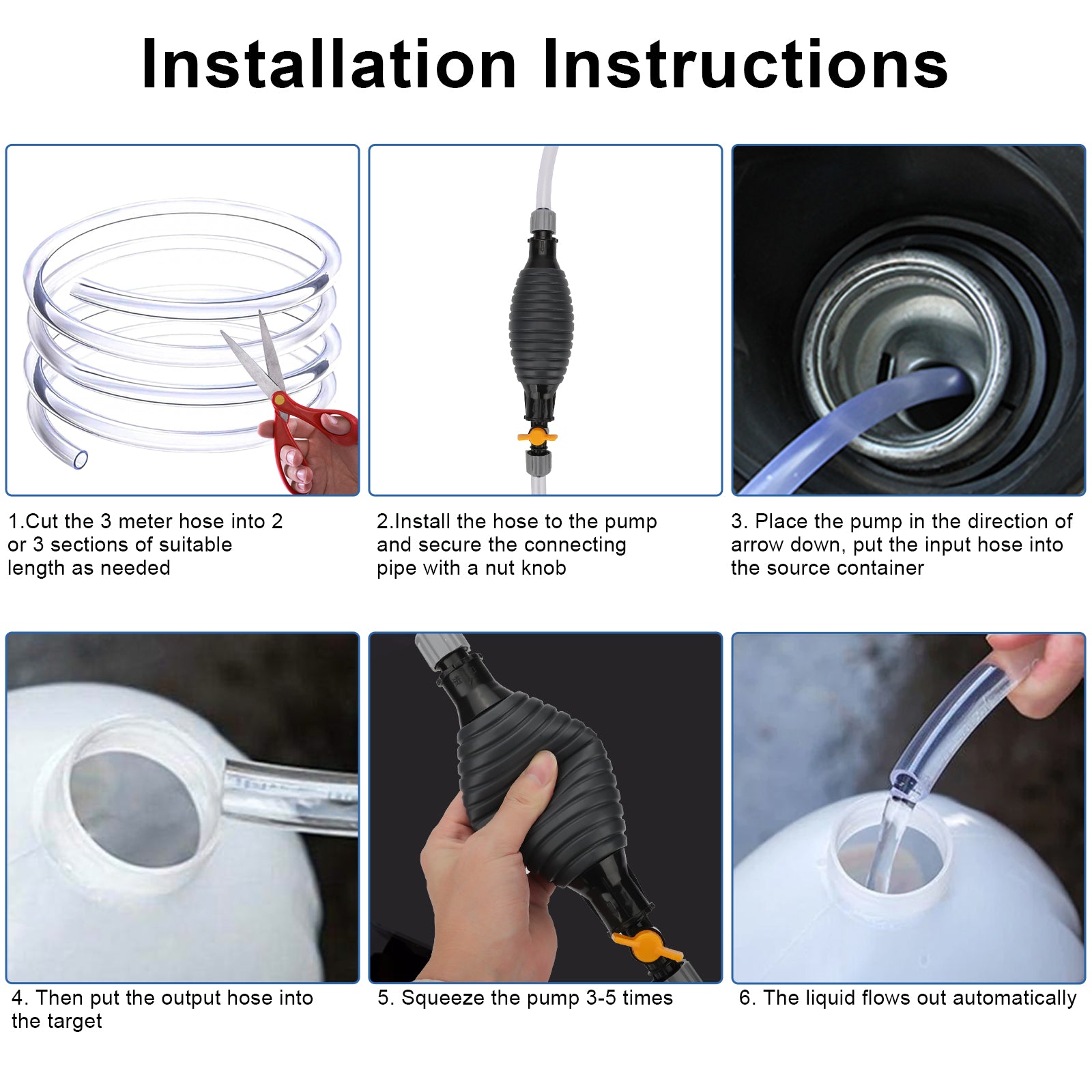 Installation Instructions

1.Cut the 3 meter hose into 2 or 3 sections of suitable length as needed

2.Install the hose to the pump and secure the connecting pipe with a nut knob

3. Place the pump in the direction of arrow down, put the input hose into the source container

4. Then put the output hose into the target

5. Squeeze the pump 3-5 times

6. The liquid flows out automatically