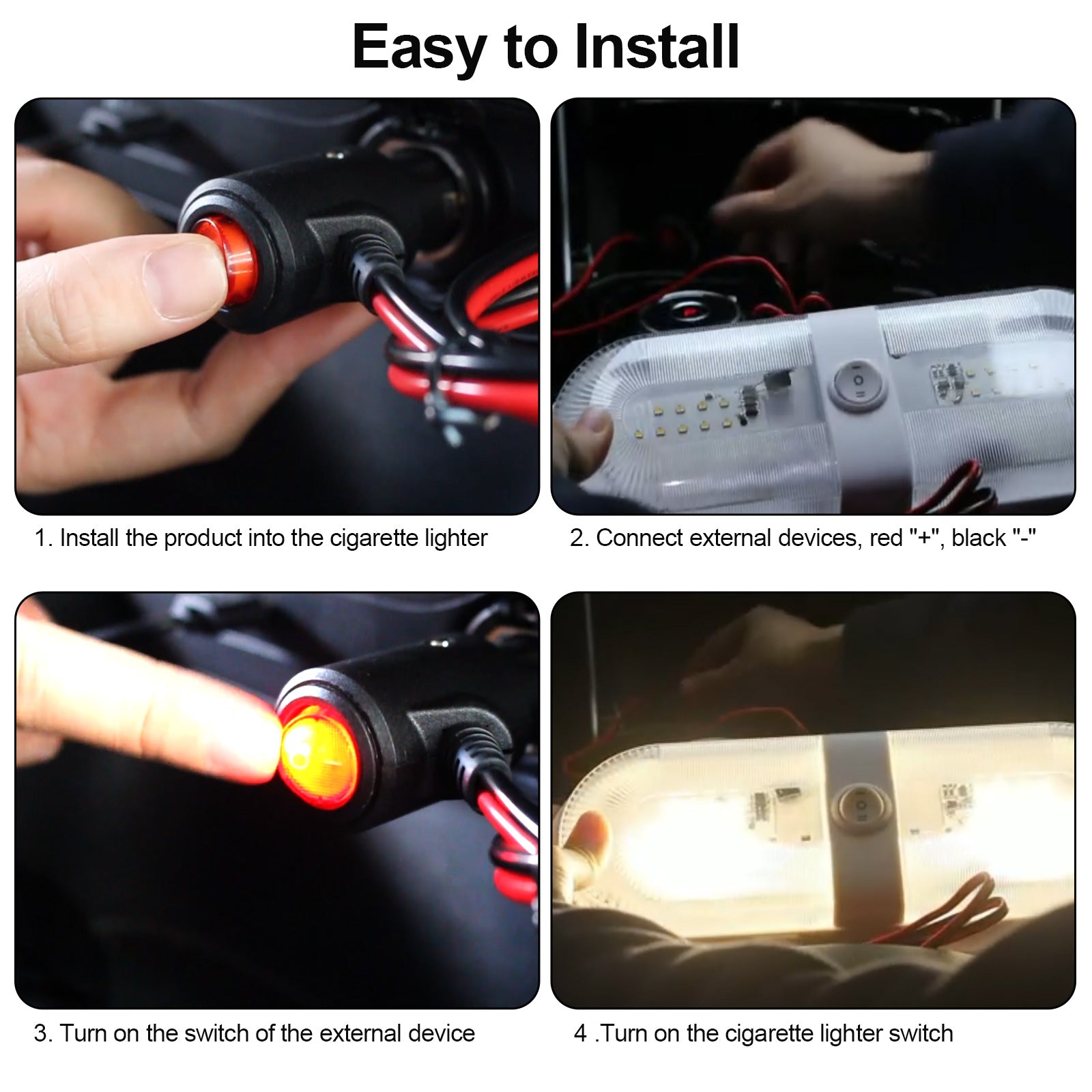 Easy to Install

1. Install the product into the cigarette lighter

2. Connect external devices, red "+", black "-"

3. Turn on the switch of the external device

4 .Turn on the cigarette lighter switch