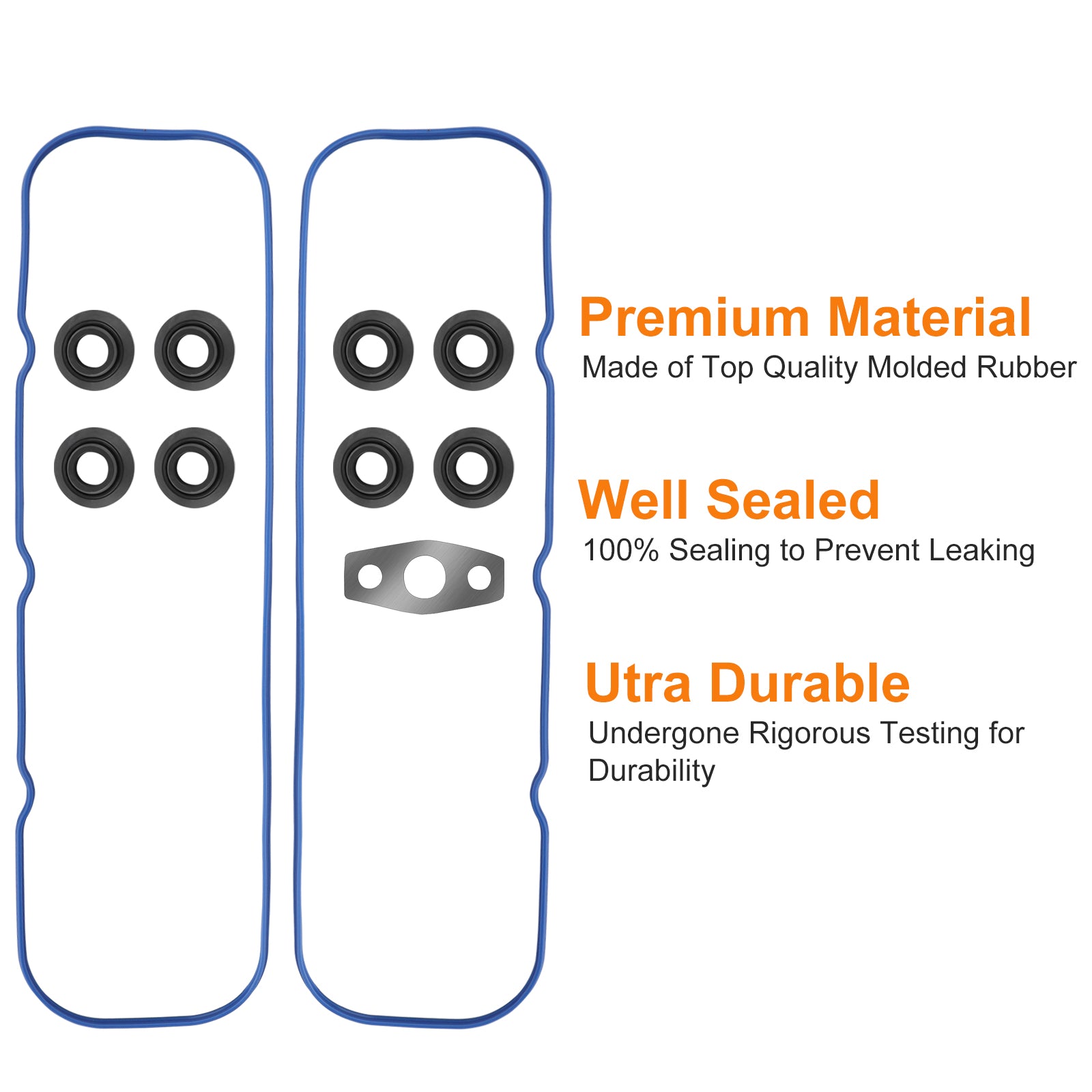 Premium Material
Made of Top Quality Molded Rubber

Well Sealed
100% Sealing to Prevent Leaking

Utra Durable
Undergone Rigorous Testing for Durability