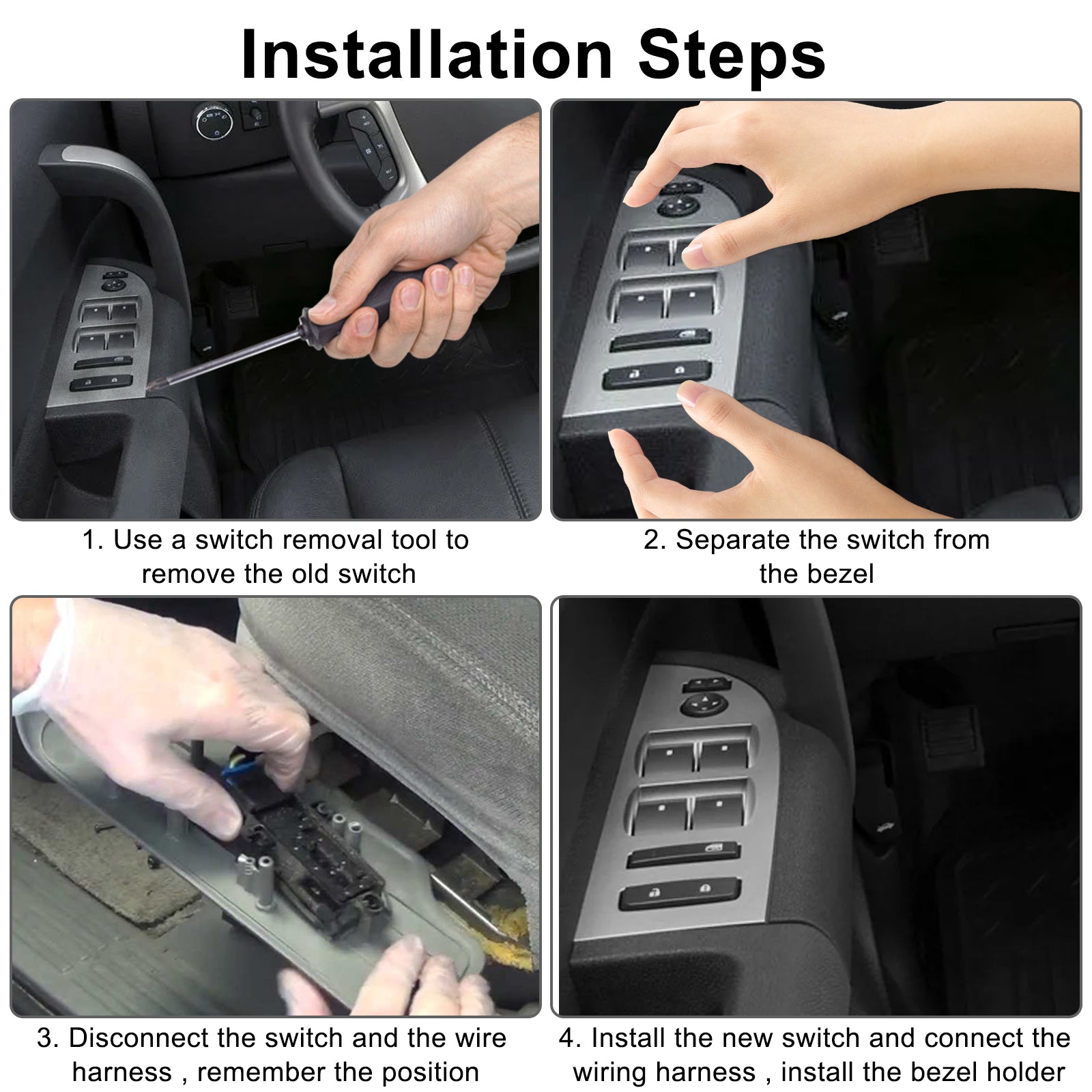 Installation Steps

1. Use a switch removal tool to remove the old switch

2. Separate the switch from the bezel

3. Disconnect the switch and the wire harness , remember the position

4. Install the new switch and connect the wiring harness , install the bezel holder