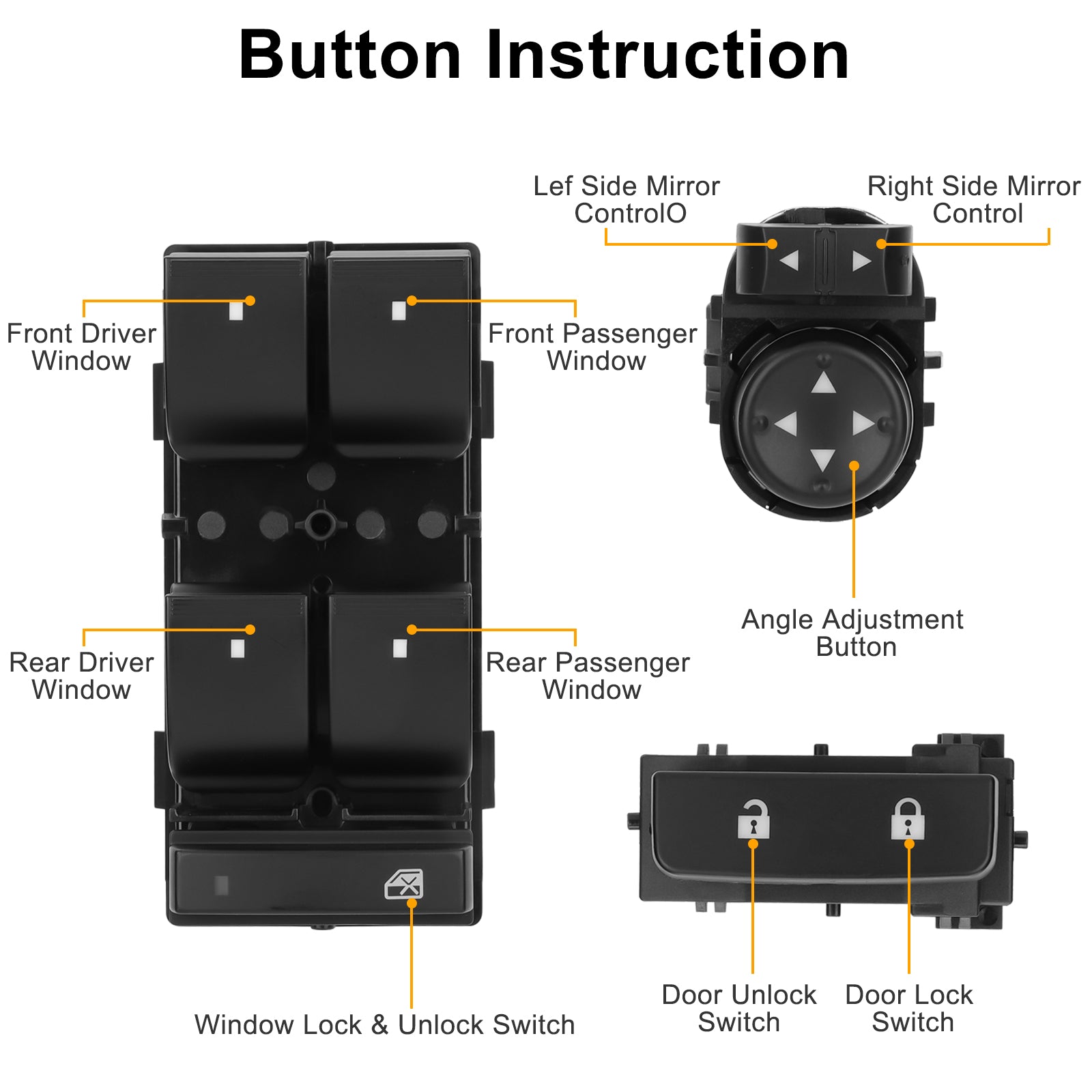 Button Instruction

Lef Side Mirror ControlO

Right Side Mirror Control

Front Driver Window

Front Passenger Window

Angle Adjustment Button

Rear Driver Window

Rear Passenger Window

Window Lock & Unlock Switch

Door Unlock Switch

Door Lock Switch