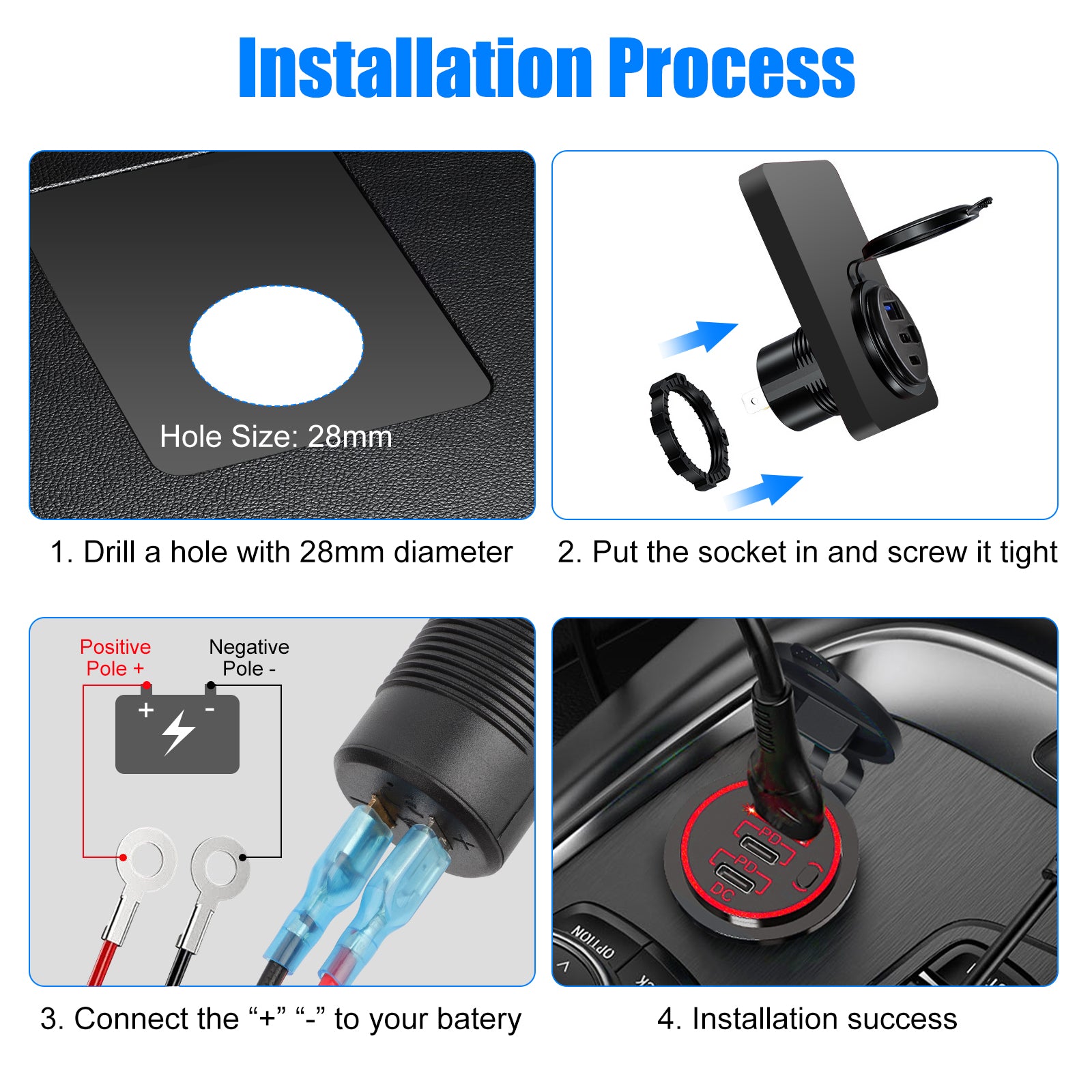 Installation Process

Hole Size: 28mm

1. Drill a hole with 28mm diameter

2. Put the socket in and screw it tight

Positive Pole +

Negative Pole -

+

-

3. Connect the “+” “-” to your batery

PD

PD

DC

OPTION

4. Installation success