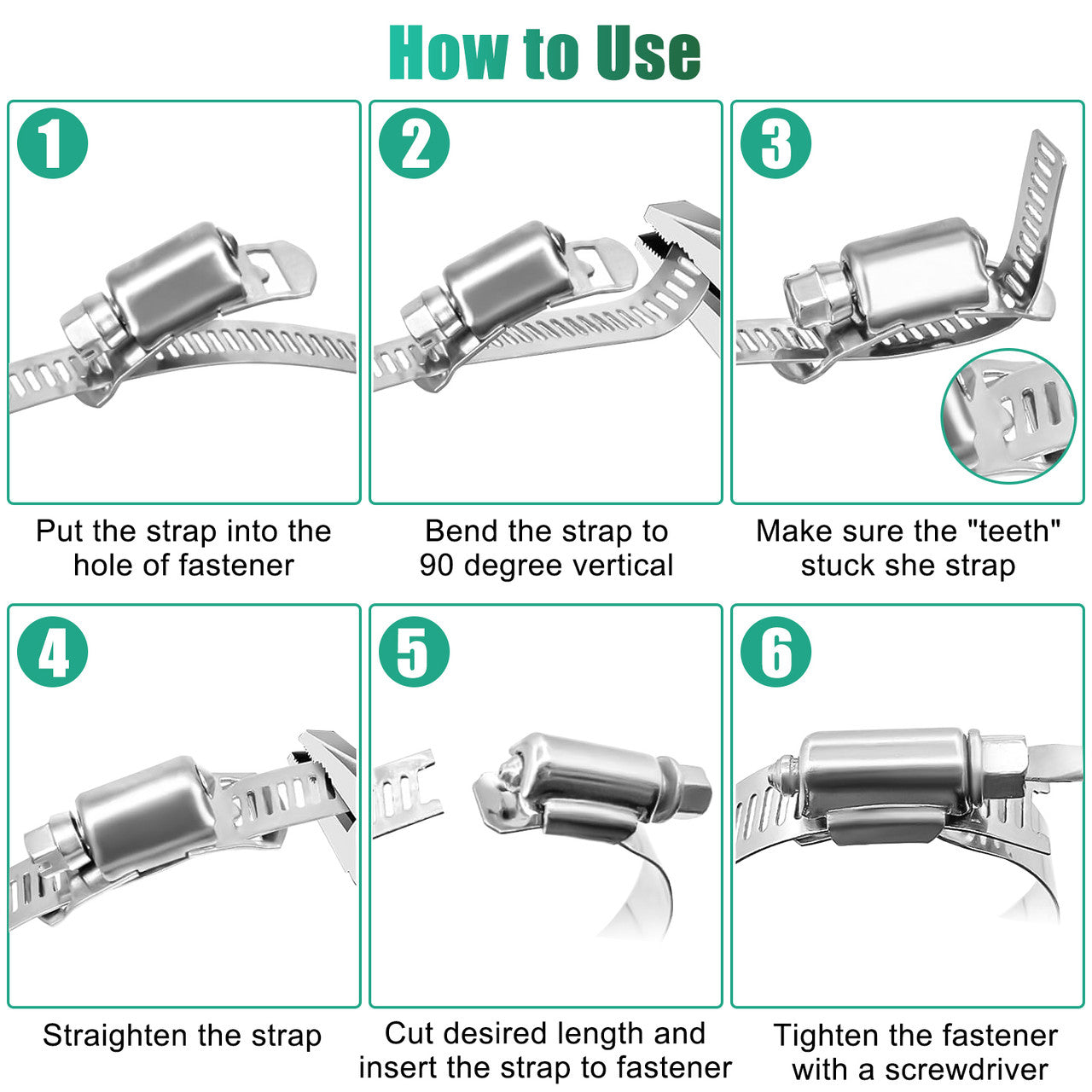 How to Use

1

Put the strap into the hole of fastener

2

Bend the strap to 90 degree vertical

3

Make sure the "teeth" stuck she strap

4

Straighten the strap

5

Cut desired length and insert the strap to fastener

6

Tighten the fastener with a screwdriver