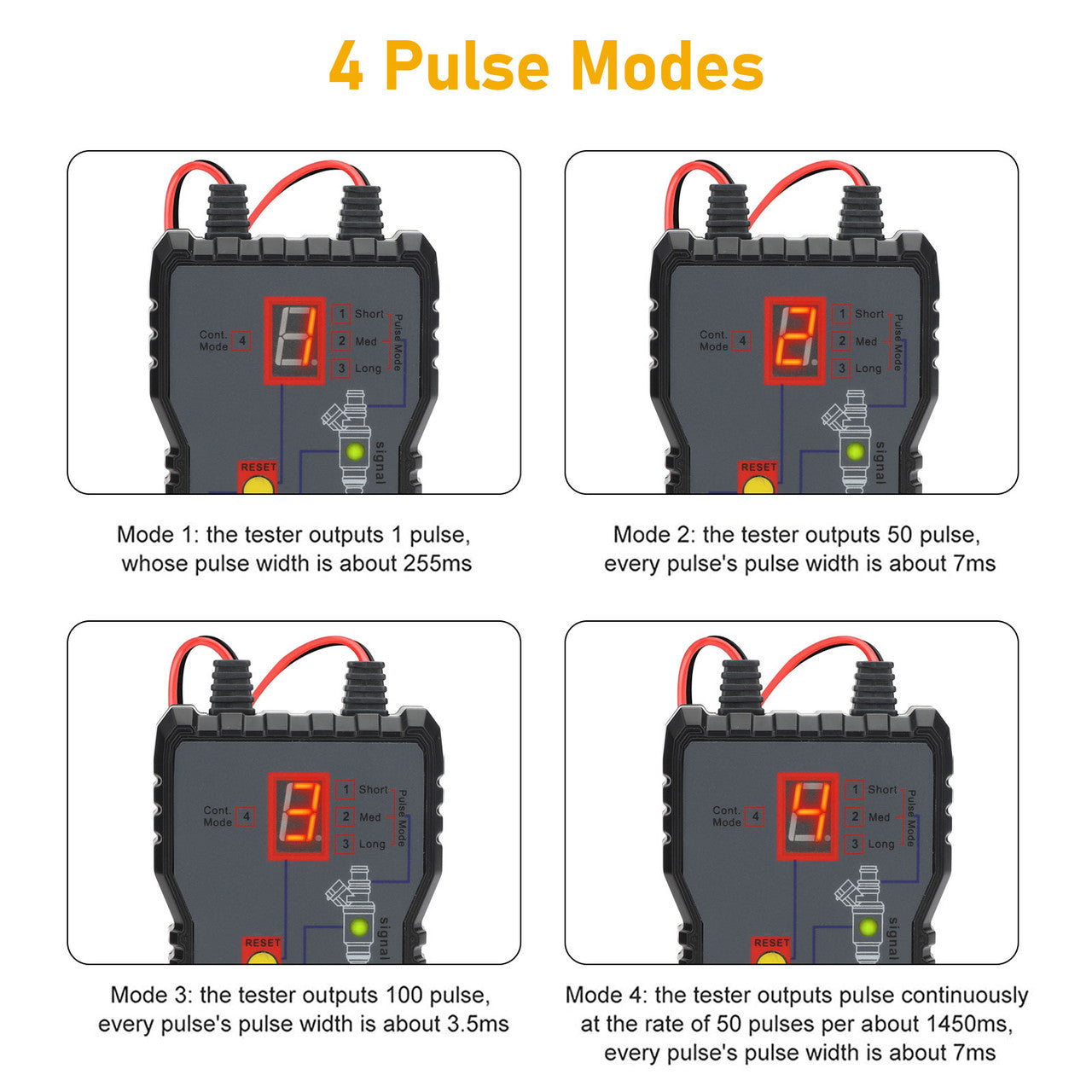 4 Pulse Modes

Cont. Mode 4
1
1 Short
2 Med
3 Long
Pulse Mode
signal
RESET

Mode 1: the tester outputs 1 pulse, whose pulse width is about 255ms

Cont. Mode 4
2
1 Short
2 Med
3 Long
Pulse Mode
signal
RESET

Mode 2: the tester outputs 50 pulse, every pulse's pulse width is about 7ms

Cont. Mode 4
3
1 Short
2 Med
3 Long
Pulse Mode
signal
RESET

Mode 3: the tester outputs 100 pulse, every pulse's pulse width is about 3.5ms

Cont. Mode 4
4
1 Short
2 Med
3 Long
Pulse Mode
signal
RESET

Mode 4: the tester outputs pulse continuously at the rate of 50 pulses per about 1450ms, every pulse's pulse width is about 7ms