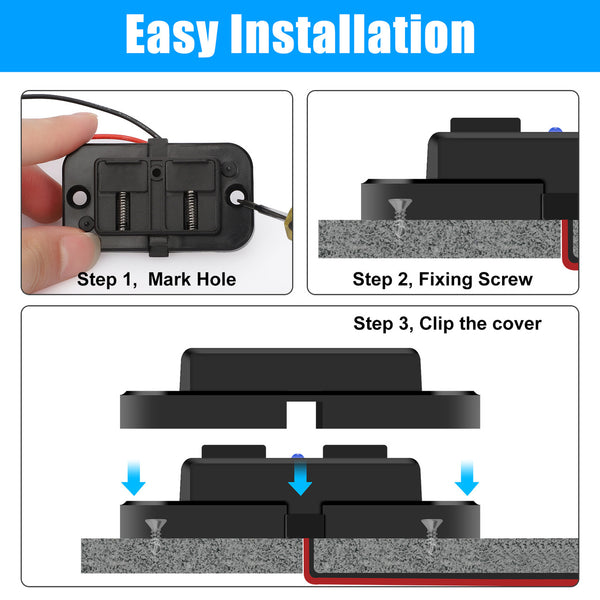 Easy Installation

Step 1,  Mark Hole

Step 2, Fixing Screw

Step 3, Clip the cover