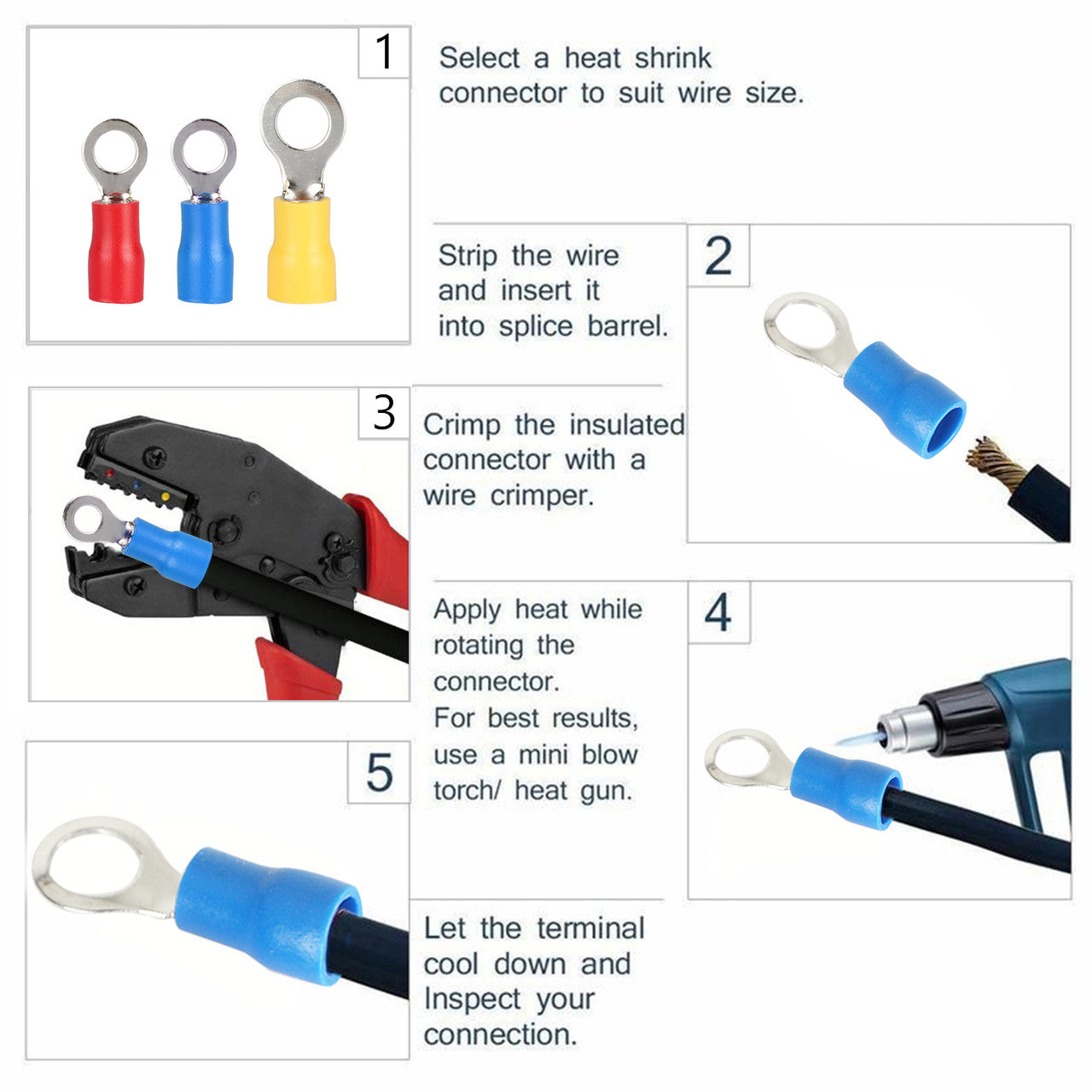 1

Select a heat shrink connector to suit wire size.

Strip the wire and insert it into splice barrel.

2

3

Crimp the insulated connector with a wire crimper.

Apply heat while rotating the connector.
For best results, use a mini blow torch/ heat gun.

4

5

Let the terminal cool down and Inspect your connection.