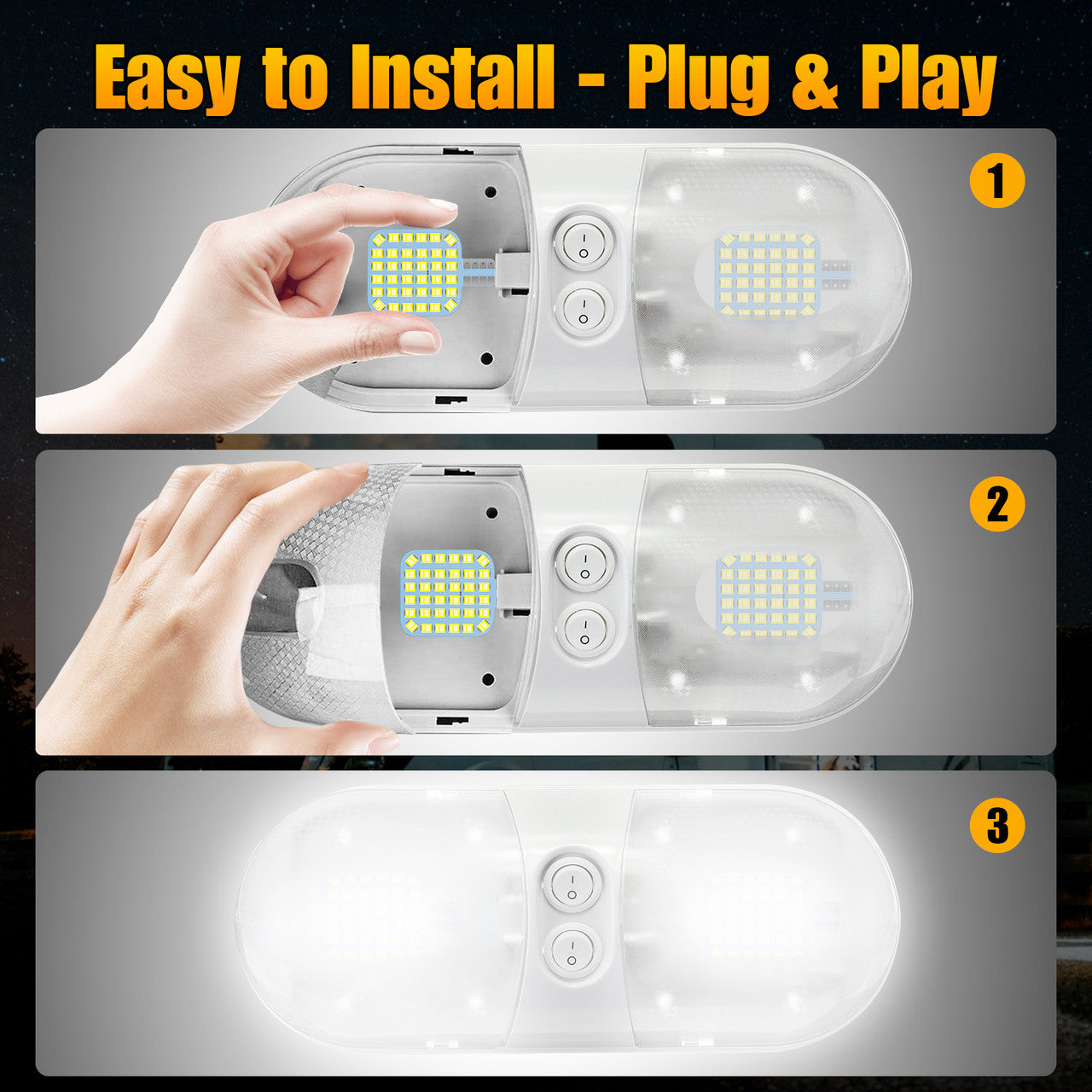 Easy to Install - Plug & Play

1

2

3