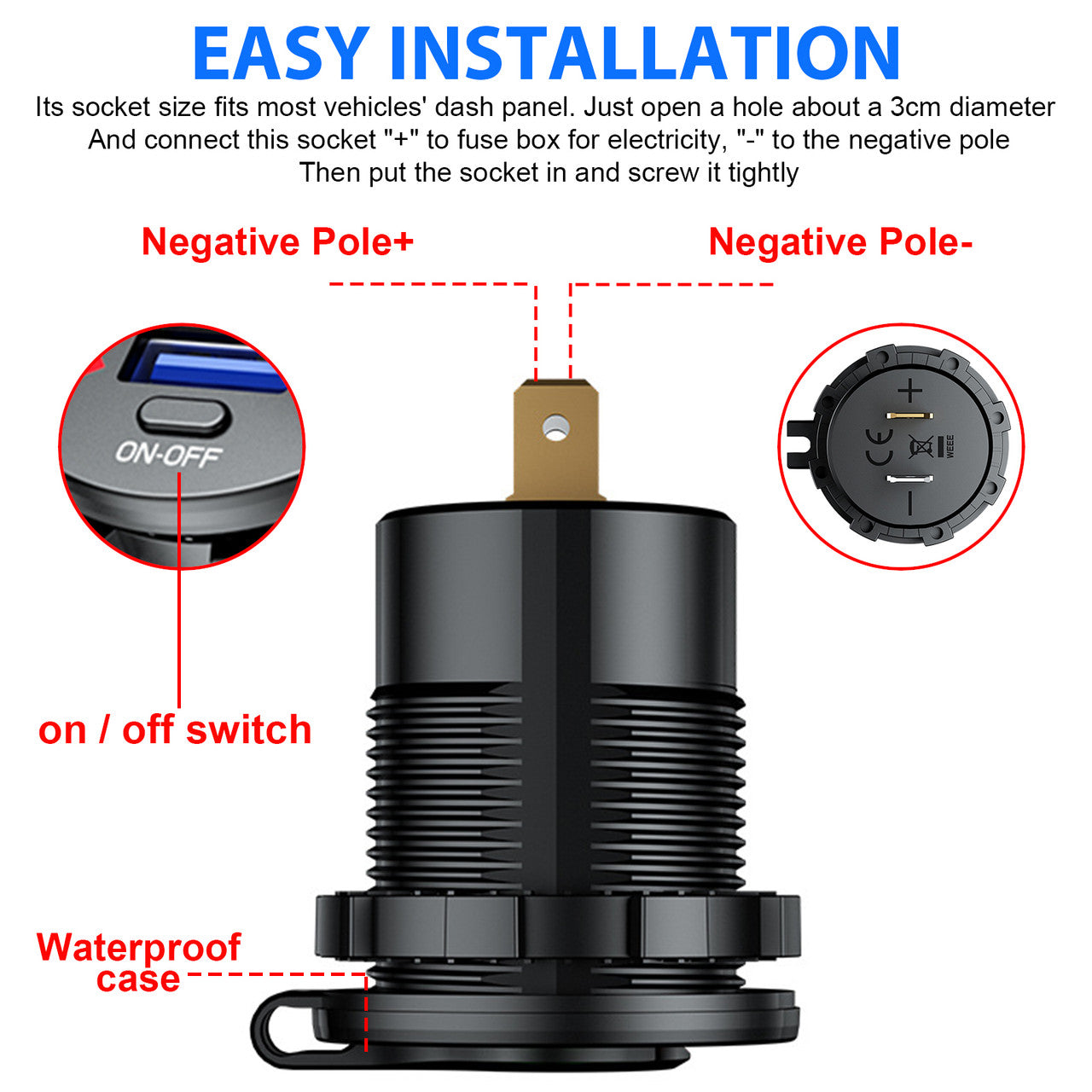 EASY INSTALLATION

Its socket size fits most vehicles' dash panel. Just open a hole about a 3cm diameter And connect this socket "+" to fuse box for electricity, "-" to the negative pole Then put the socket in and screw it tightly

Negative Pole+

Negative Pole-

ON-OFF

+

CE

WEEE

−

on / off switch

Waterproof case